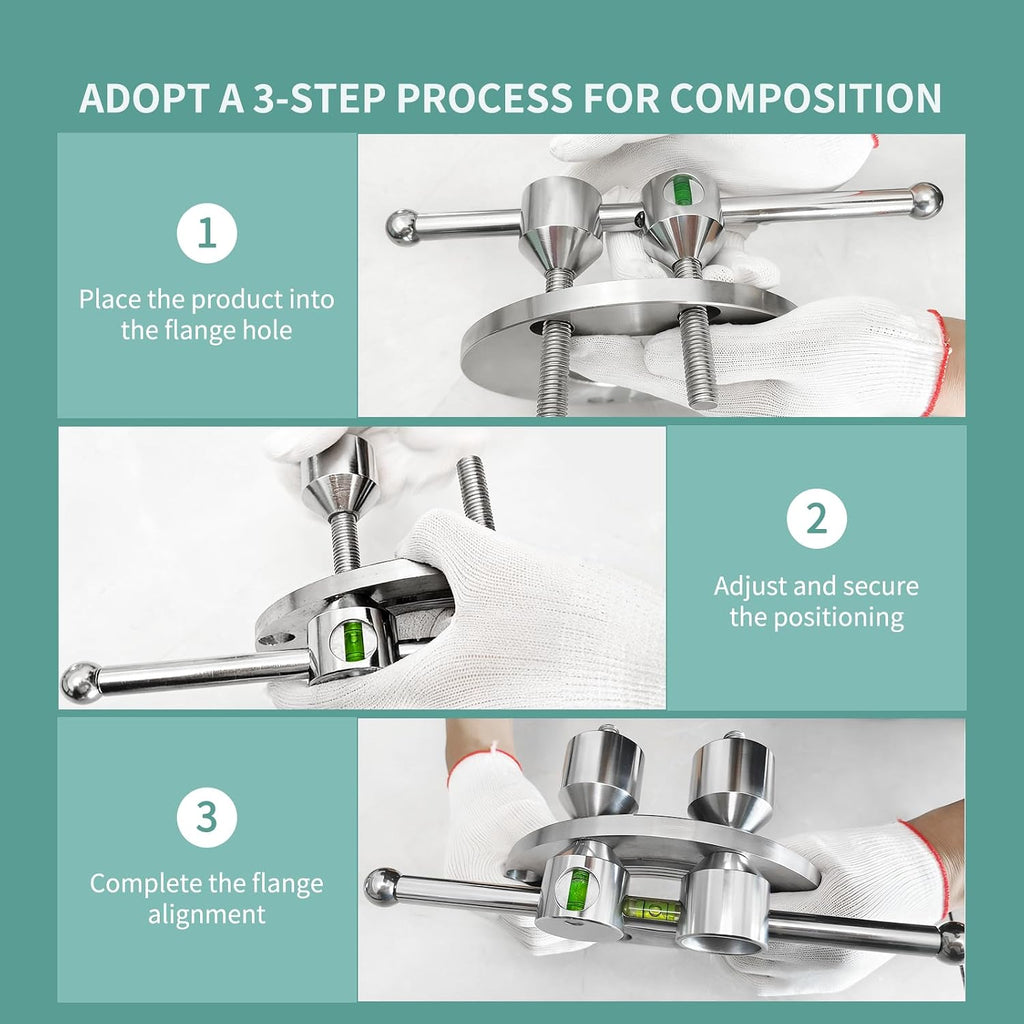 ADOPT A 3-STEP PROCESS FOR COMPOSITION

1

Place the product into the flange hole

2

Adjust and secure the positioning

3

Complete the flange alignment