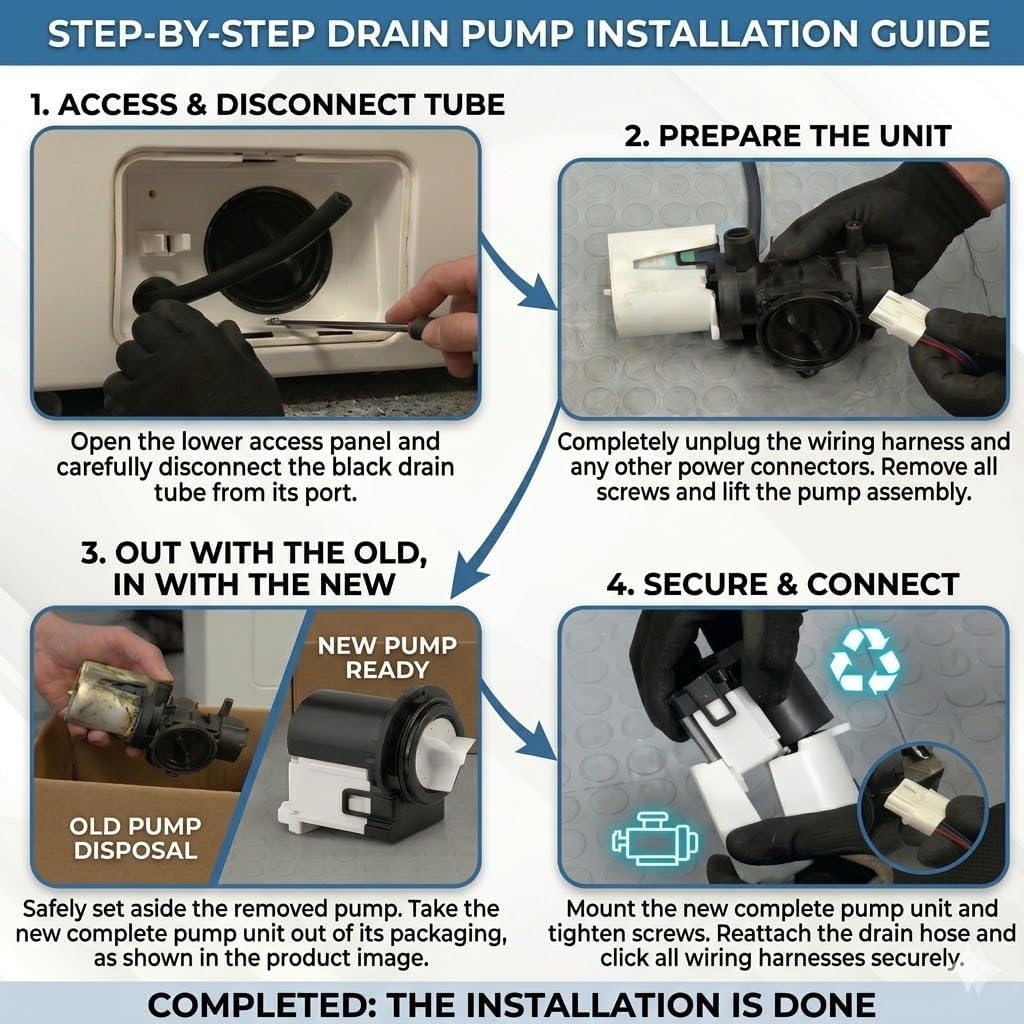 STEP-BY-STEP DRAIN PUMP INSTALLATION GUIDE

1. ACCESS & DISCONNECT TUBE

Open the lower access panel and carefully disconnect the black drain tube from its port.

2. PREPARE THE UNIT

Completely unplug the wiring harness and any other power connectors. Remove all screws and lift the pump assembly.

3. OUT WITH THE OLD, IN WITH THE NEW

NEW PUMP READY

OLD PUMP DISPOSAL

Safely set aside the removed pump. Take the new complete pump unit out of its packaging, as shown in the product image.

4. SECURE & CONNECT

Mount the new complete pump unit and tighten screws. Reattach the drain hose and click all wiring harnesses securely.

COMPLETED: THE INSTALLATION IS DONE