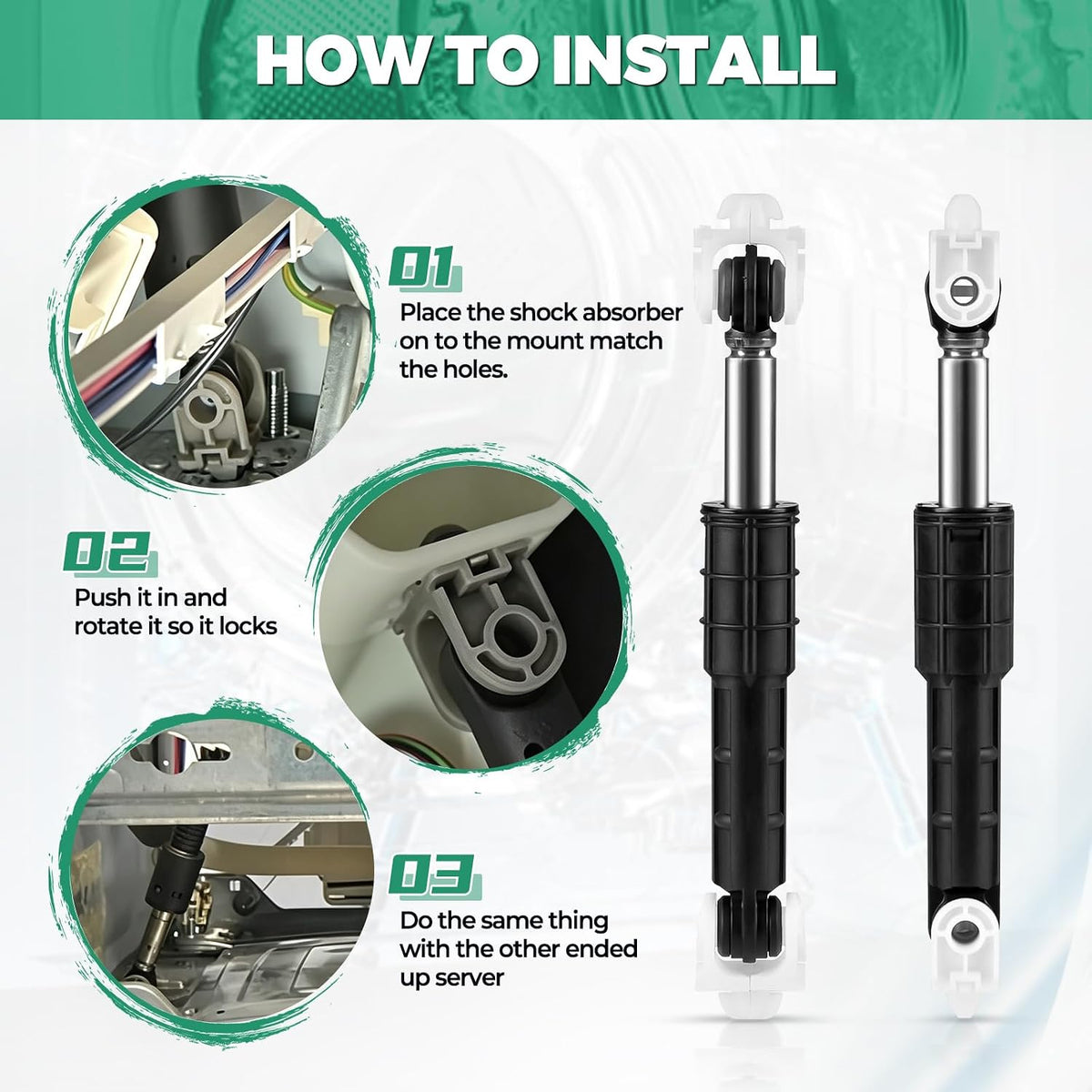 HOW TO INSTALL

01
Place the shock absorber on to the mount match the holes.

02
Push it in and rotate it so it locks

03
Do the same thing with the other ended up server