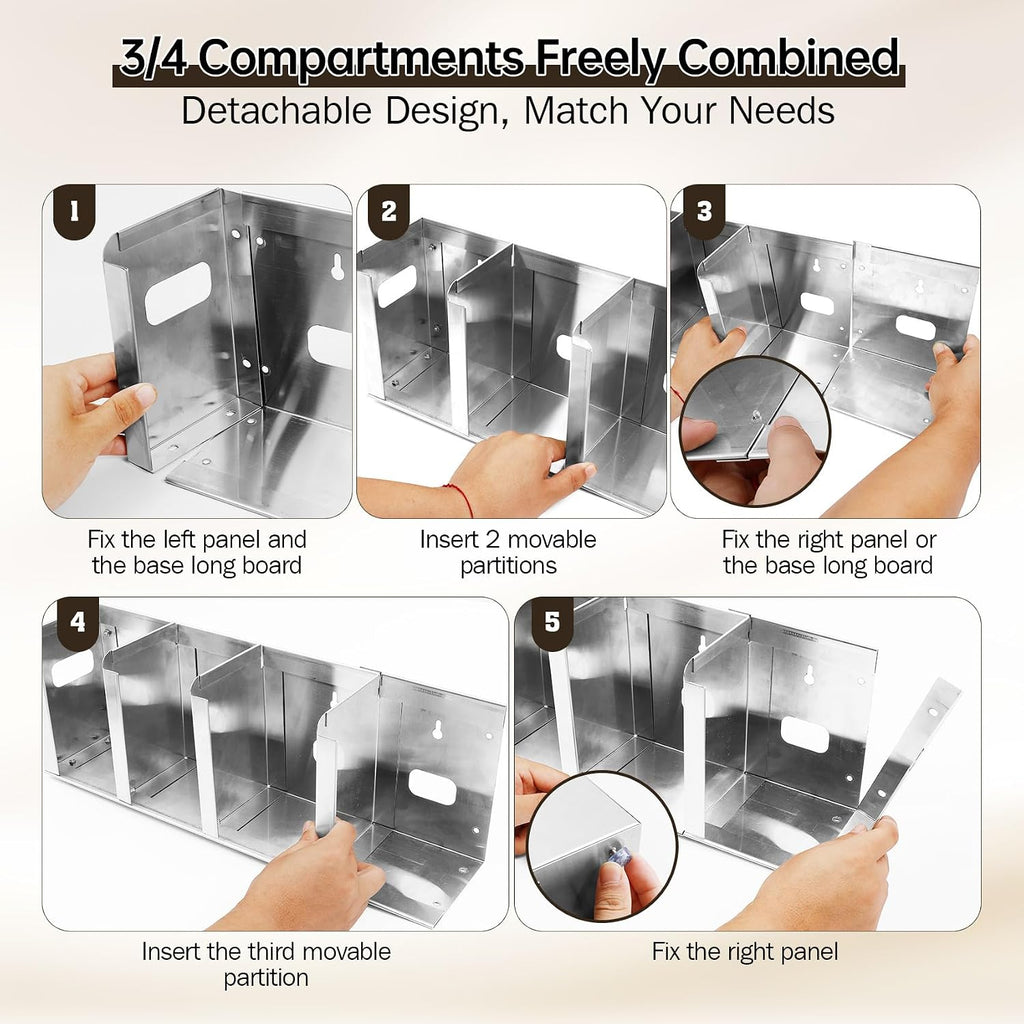 3/4 Compartments Freely Combined

Detachable Design, Match Your Needs

1

Fix the left panel and the base long board

2

Insert 2 movable partitions

3

Fix the right panel or the base long board

4

Insert the third movable partition

5

Fix the right panel