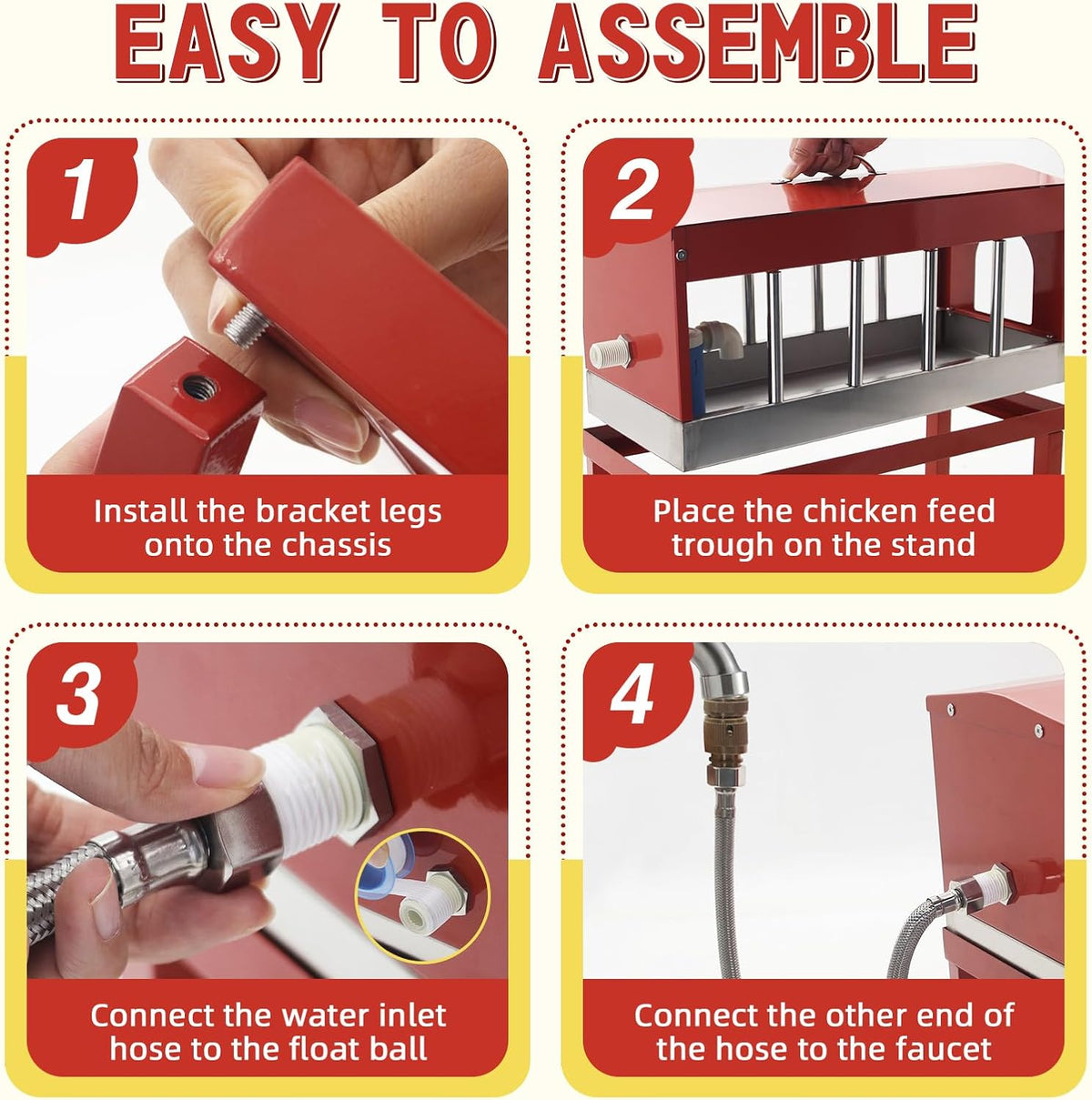 EASY TO ASSEMBLE

1

Install the bracket legs onto the chassis

2

Place the chicken feed trough on the stand

3

Connect the water inlet hose to the float ball

4

Connect the other end of the hose to the faucet