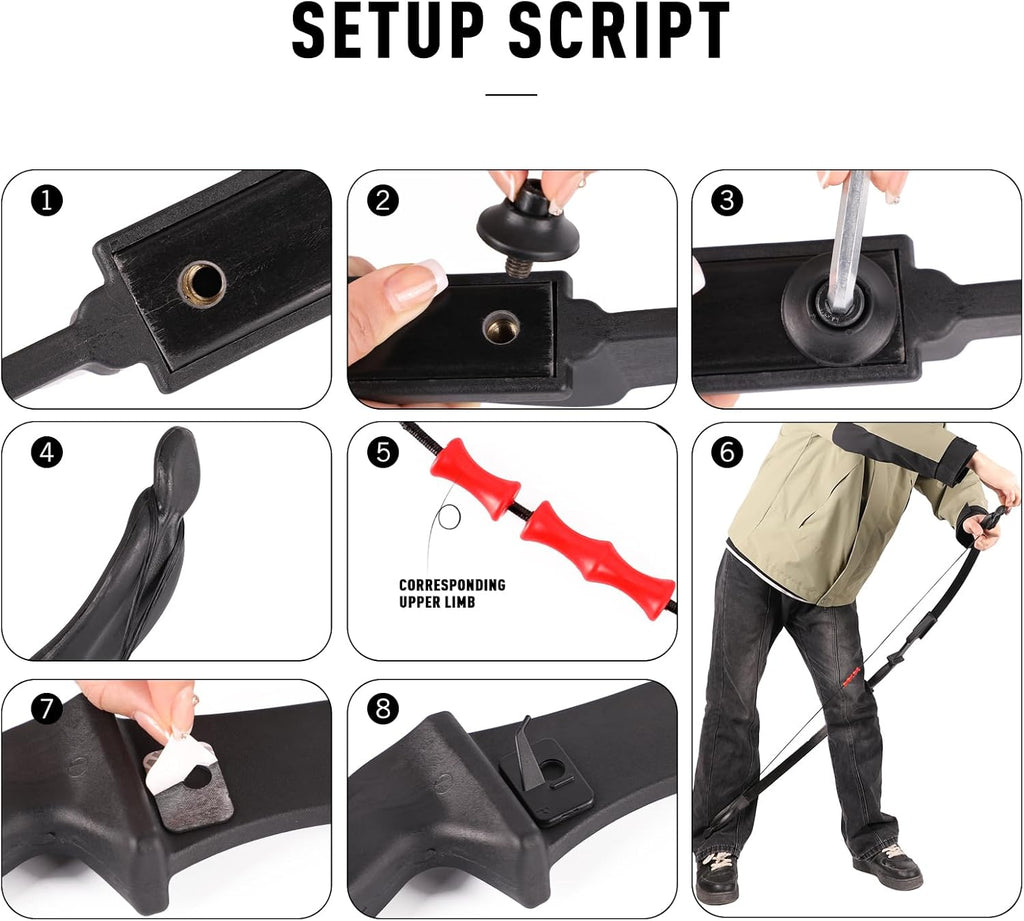 SETUP SCRIPT

1

2

3

4

5

CORRESPONDING UPPER LIMB

6

7

8