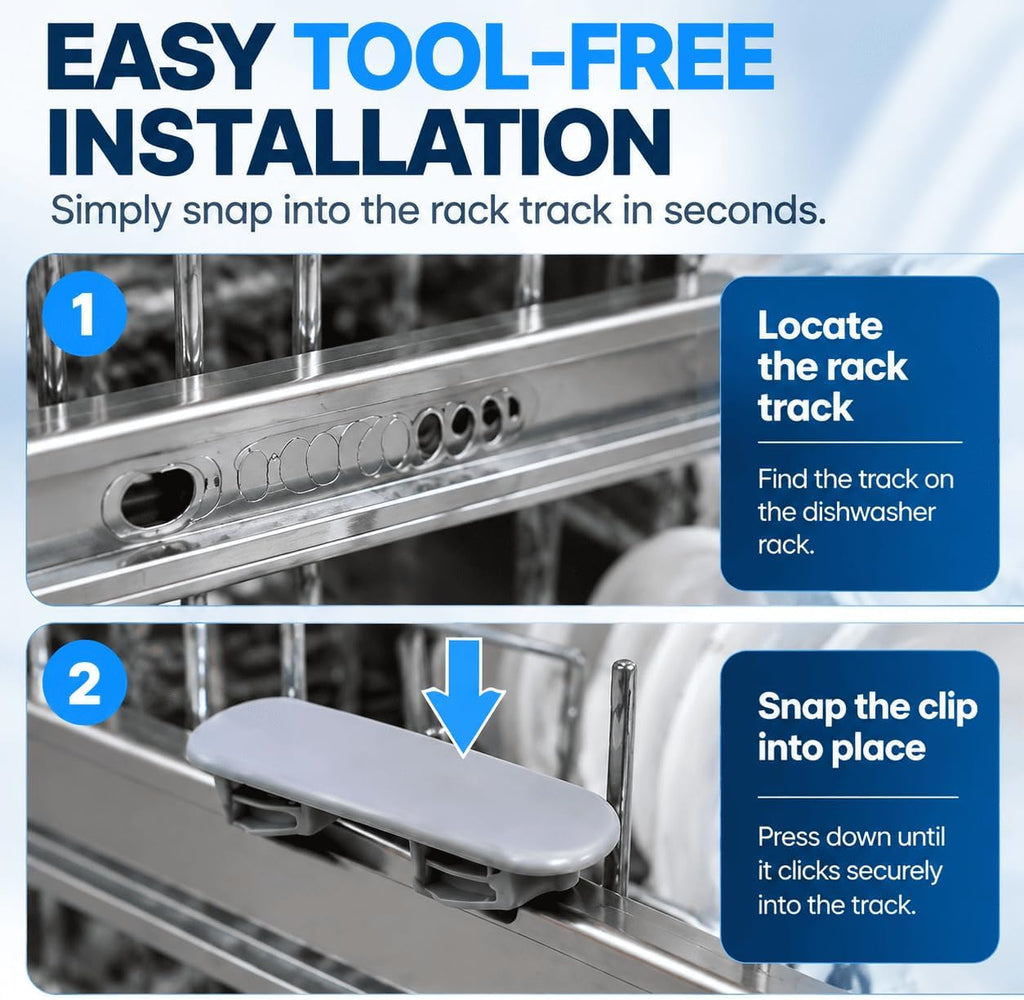 EASY TOOL-FREE INSTALLATION

Simply snap into the rack track in seconds.

1

Locate the rack track

Find the track on the dishwasher rack.

2

Snap the clip into place

Press down until it clicks securely into the track.