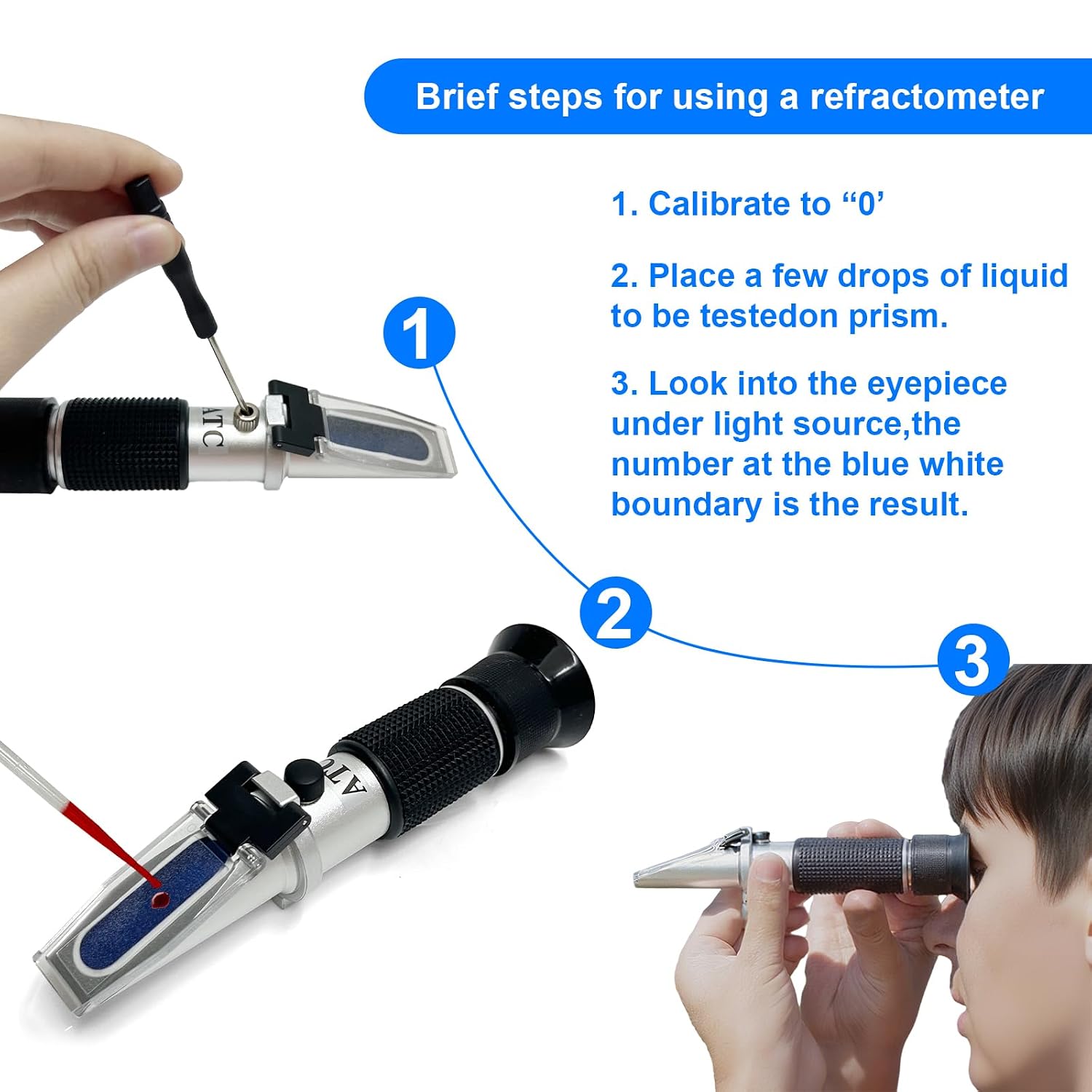 Brief steps for using a refractometer

1. Calibrate to “0’

2. Place a few drops of liquid to be testedon prism.

3. Look into the eyepiece under light source,the number at the blue white boundary is the result.

1

ATC

2

ATC

3