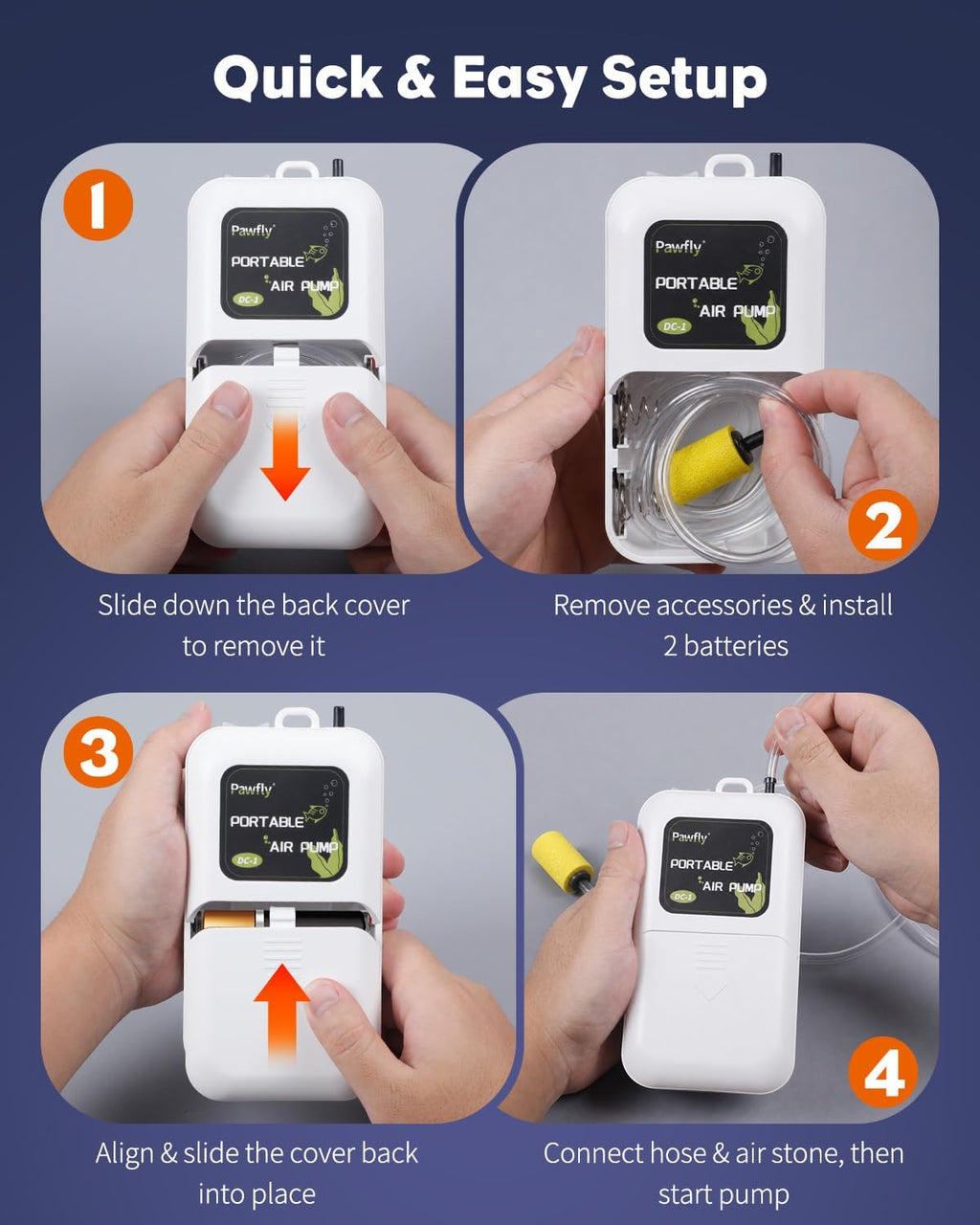 Quick & Easy Setup

1

Pawfly

PORTABLE

AIR PUMP

DC-1

Slide down the back cover to remove it

Pawfly

PORTABLE

AIR PUMP

DC-1

2

Remove accessories & install 2 batteries

3

Pawfly

PORTABLE

AIR PUMP

DC-1

Align & slide the cover back into place

Pawfly

PORTABLE

AIR PUMP

DC-1

4

Connect hose & air stone, then start pump