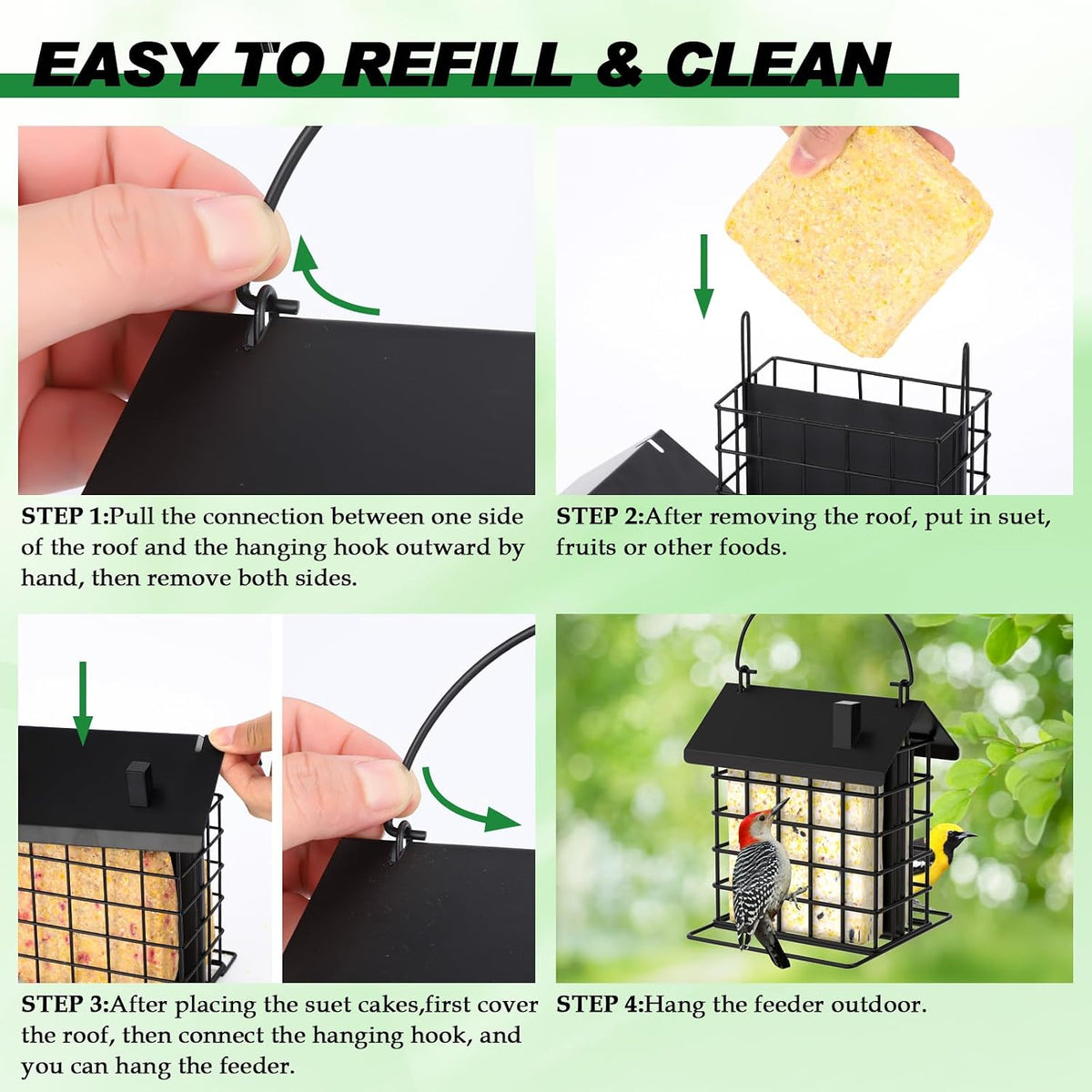 EASY TO REFILL & CLEAN

STEP 1:Pull the connection between one side of the roof and the hanging hook outward by hand, then remove both sides.

STEP 2:After removing the roof, put in suet, fruits or other foods.

STEP 3:After placing the suet cakes,first cover the roof, then connect the hanging hook, and you can hang the feeder.

STEP 4:Hang the feeder outdoor.