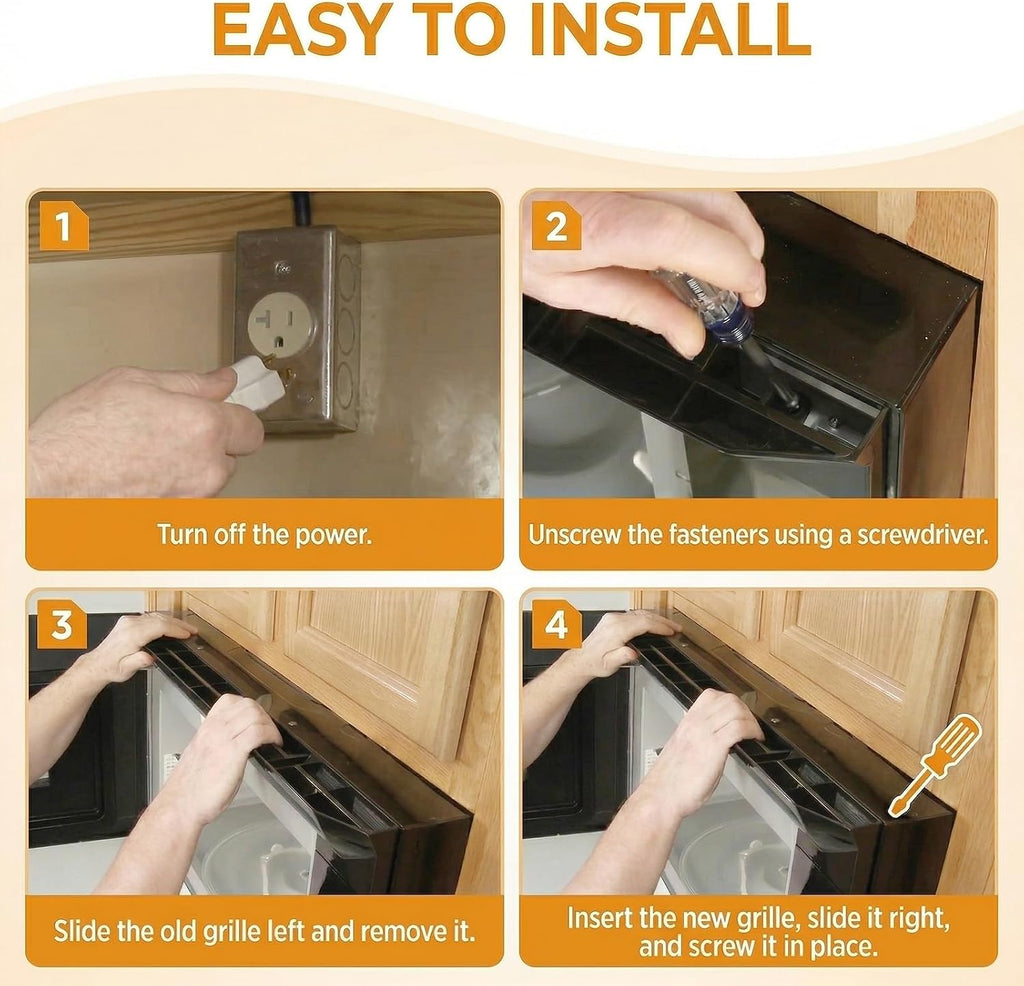 EASY TO INSTALL

1

Turn off the power.

2

Unscrew the fasteners using a screwdriver.

3

Slide the old grille left and remove it.

4

Insert the new grille, slide it right, and screw it in place.