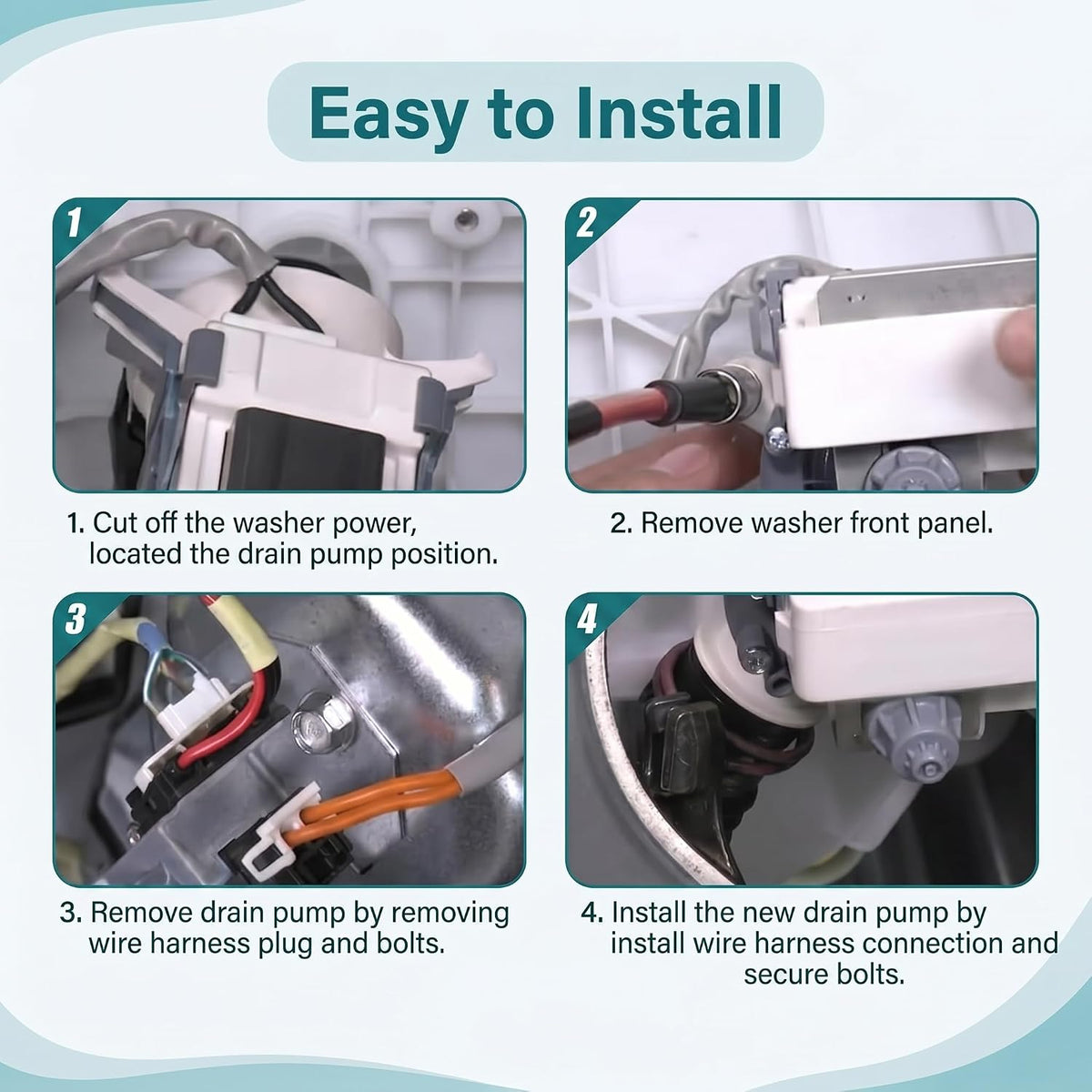 Easy to Install

1

1. Cut off the washer power, located the drain pump position.

2

2. Remove washer front panel.

3

3. Remove drain pump by removing wire harness plug and bolts.

4

4. Install the new drain pump by install wire harness connection and secure bolts.