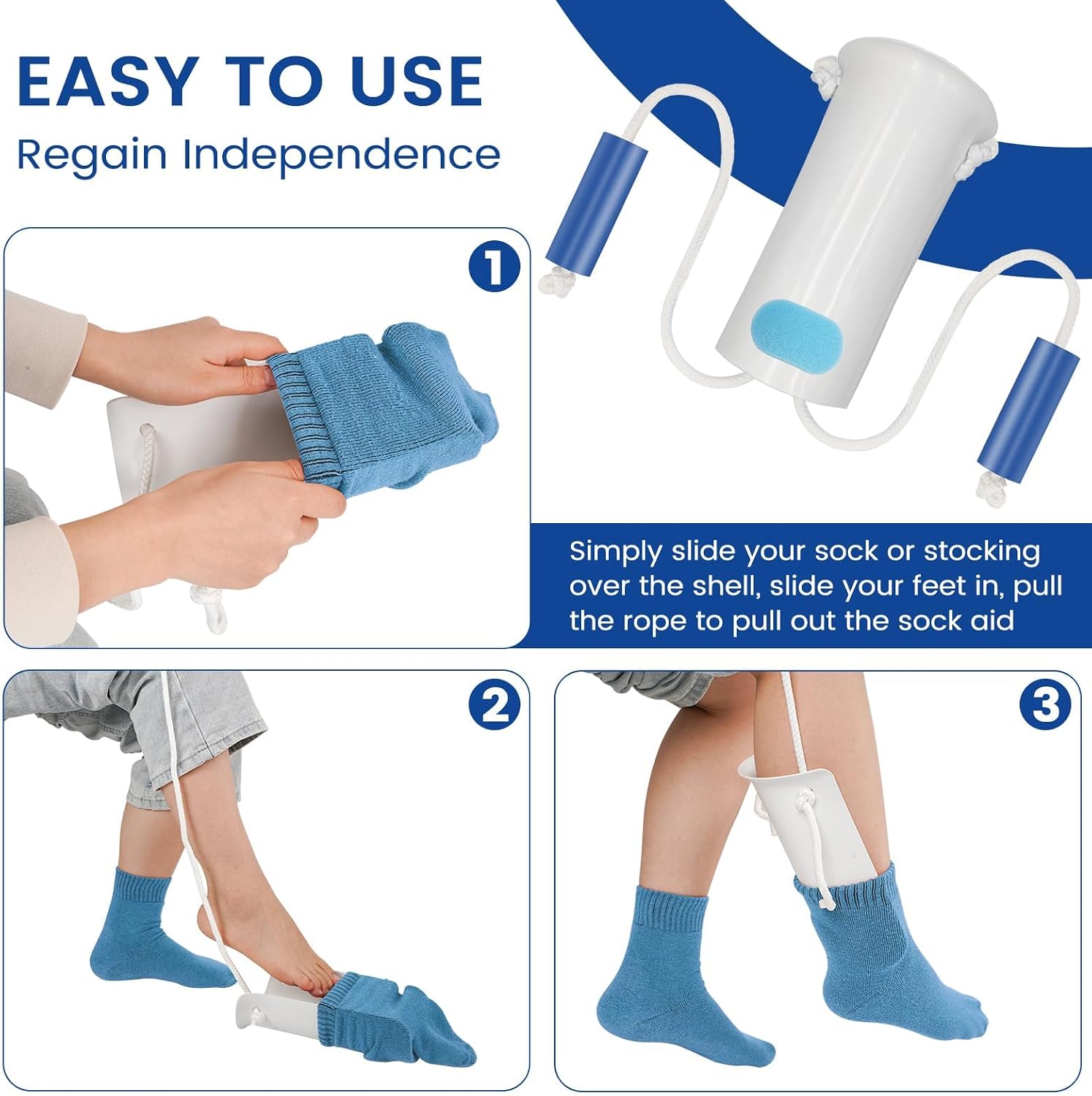 EASY TO USE

Regain Independence

1

Simply slide your sock or stocking over the shell, slide your feet in, pull the rope to pull out the sock aid

2

3