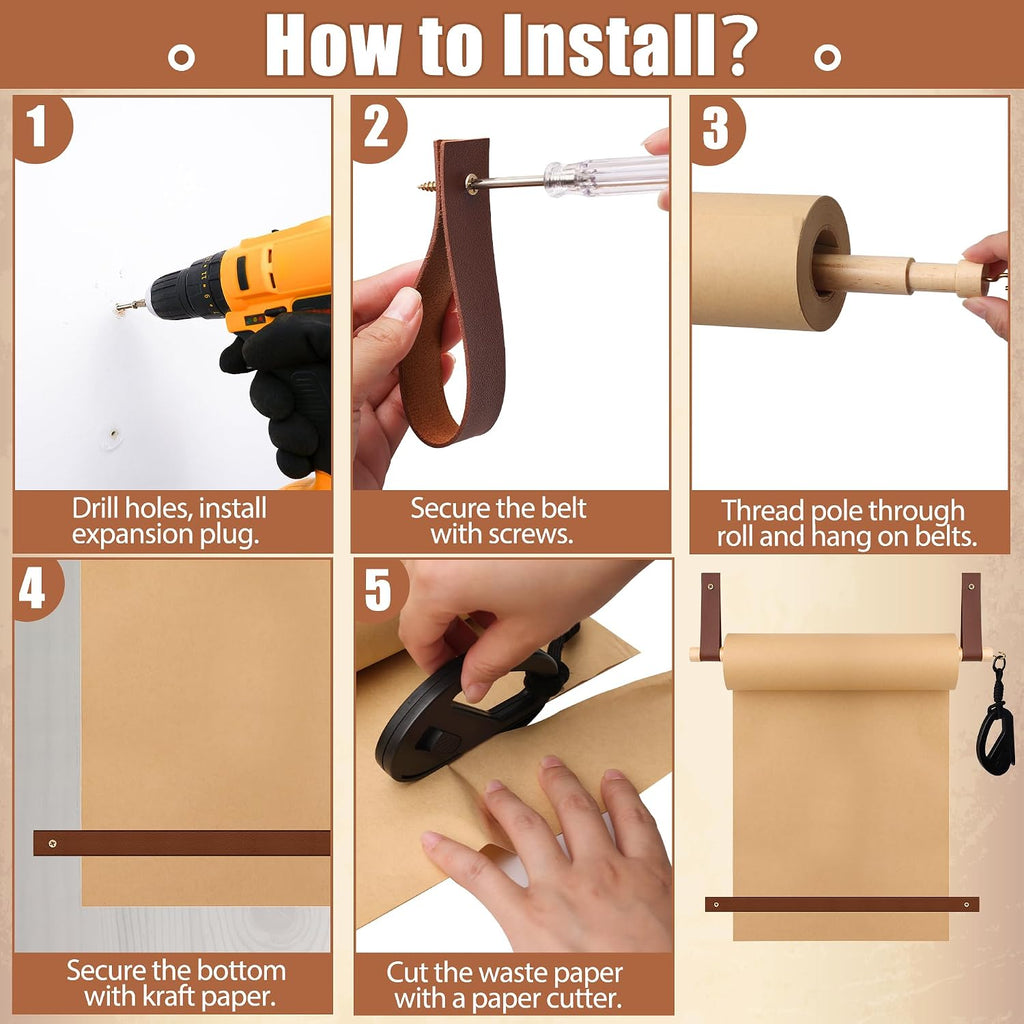 How to Install?

1

Drill holes, install expansion plug.

2

Secure the belt with screws.

3

Thread pole through roll and hang on belts.

4

Secure the bottom with kraft paper.

5

Cut the waste paper with a paper cutter.