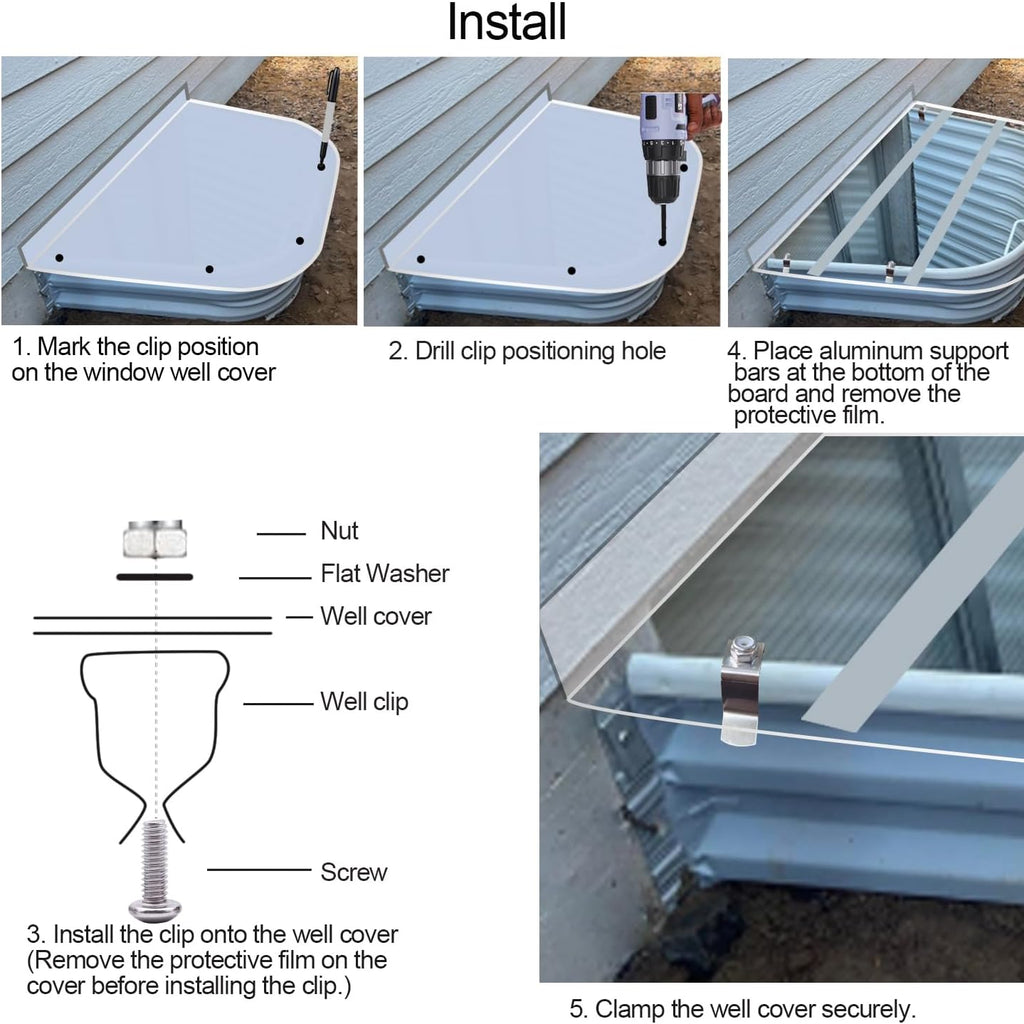 Install

1. Mark the clip position on the window well cover

2. Drill clip positioning hole

4. Place aluminum support bars at the bottom of the board and remove the protective film.

Nut

Flat Washer

Well cover

Well clip

Screw

3. Install the clip onto the well cover (Remove the protective film on the cover before installing the clip.)

5. Clamp the well cover securely.