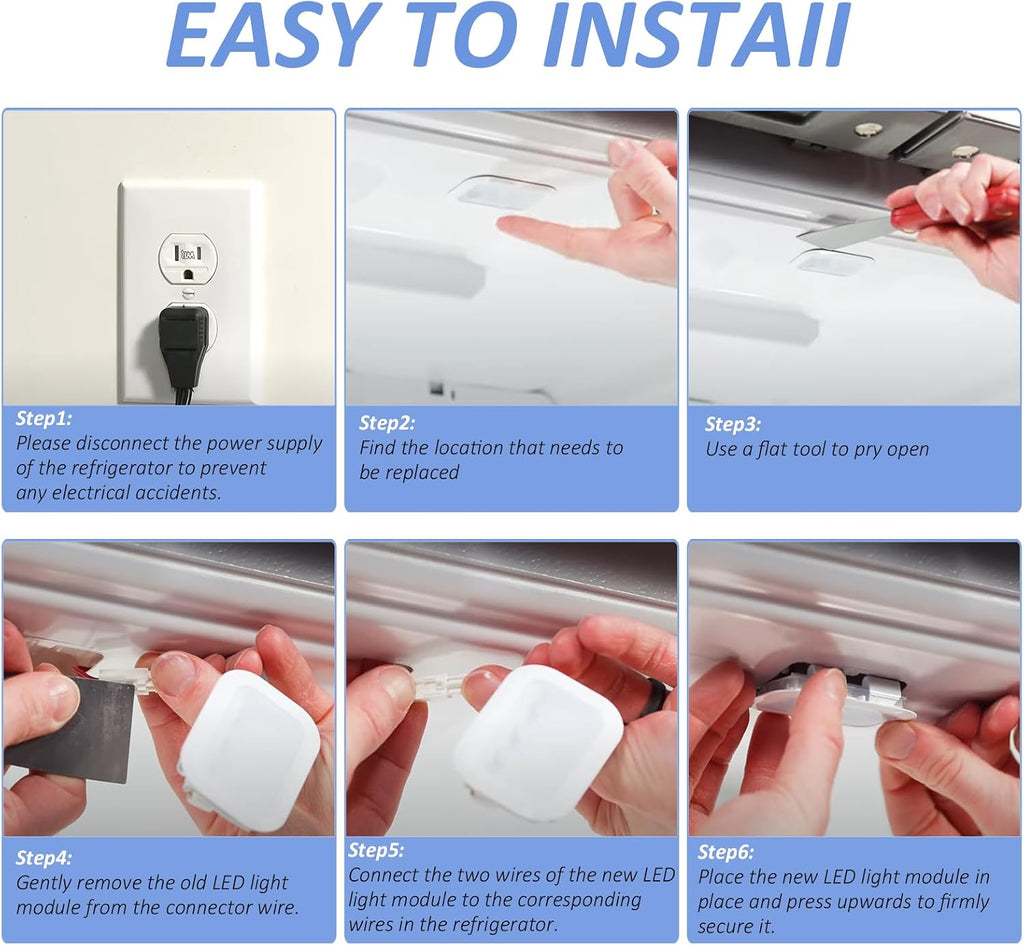 EASY TO INSTAII

Step1:
Please disconnect the power supply of the refrigerator to prevent any electrical accidents.

Step2:
Find the location that needs to be replaced

Step3:
Use a flat tool to pry open

Step4:
Gently remove the old LED light module from the connector wire.

Step5:
Connect the two wires of the new LED light module to the corresponding wires in the refrigerator.

Step6:
Place the new LED light module in place and press upwards to firmly secure it.