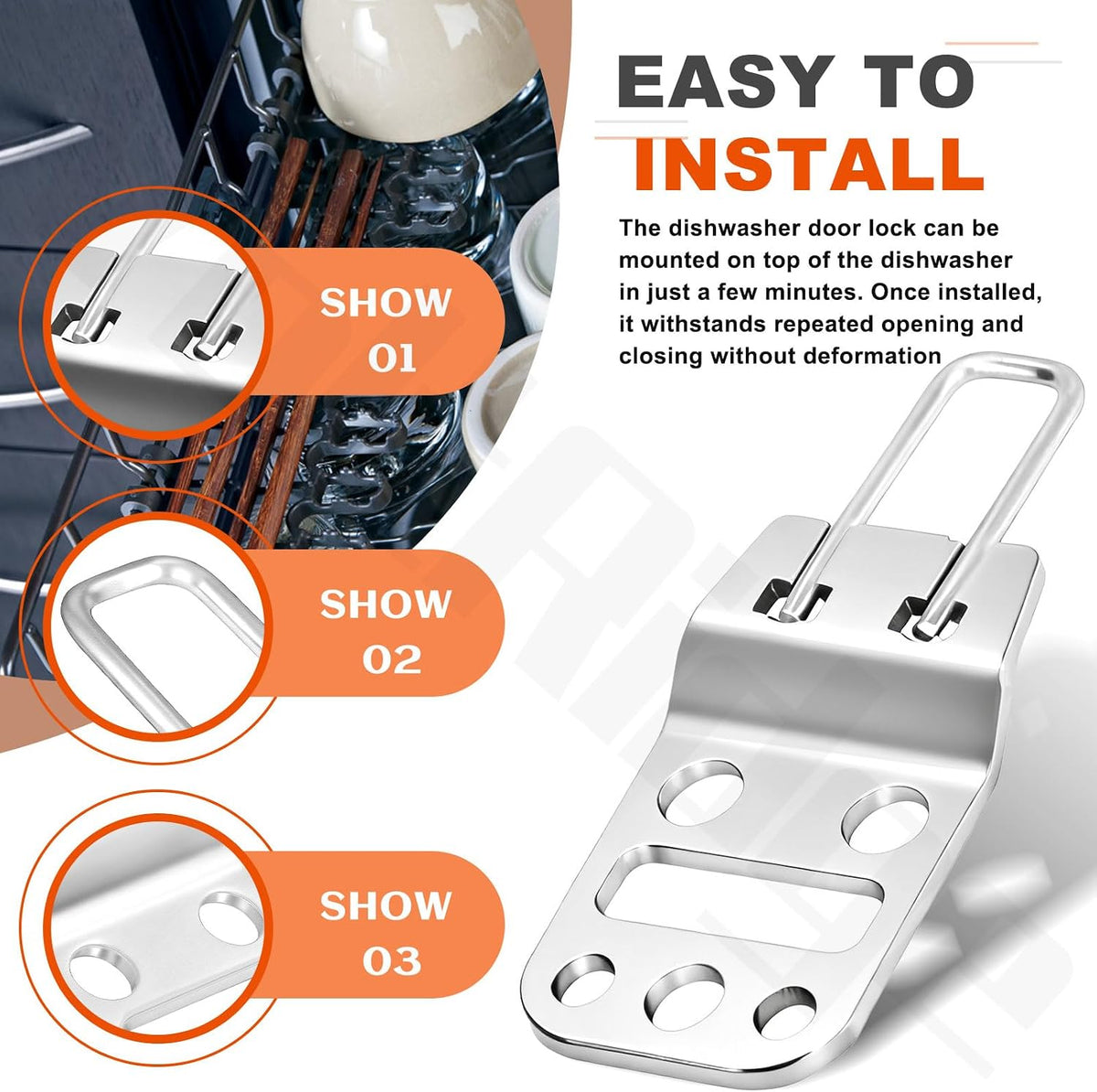 EASY TO
INSTALL

The dishwasher door lock can be mounted on top of the dishwasher in just a few minutes. Once installed, it withstands repeated opening and closing without deformation

SHOW
01

SHOW
02

SHOW
03