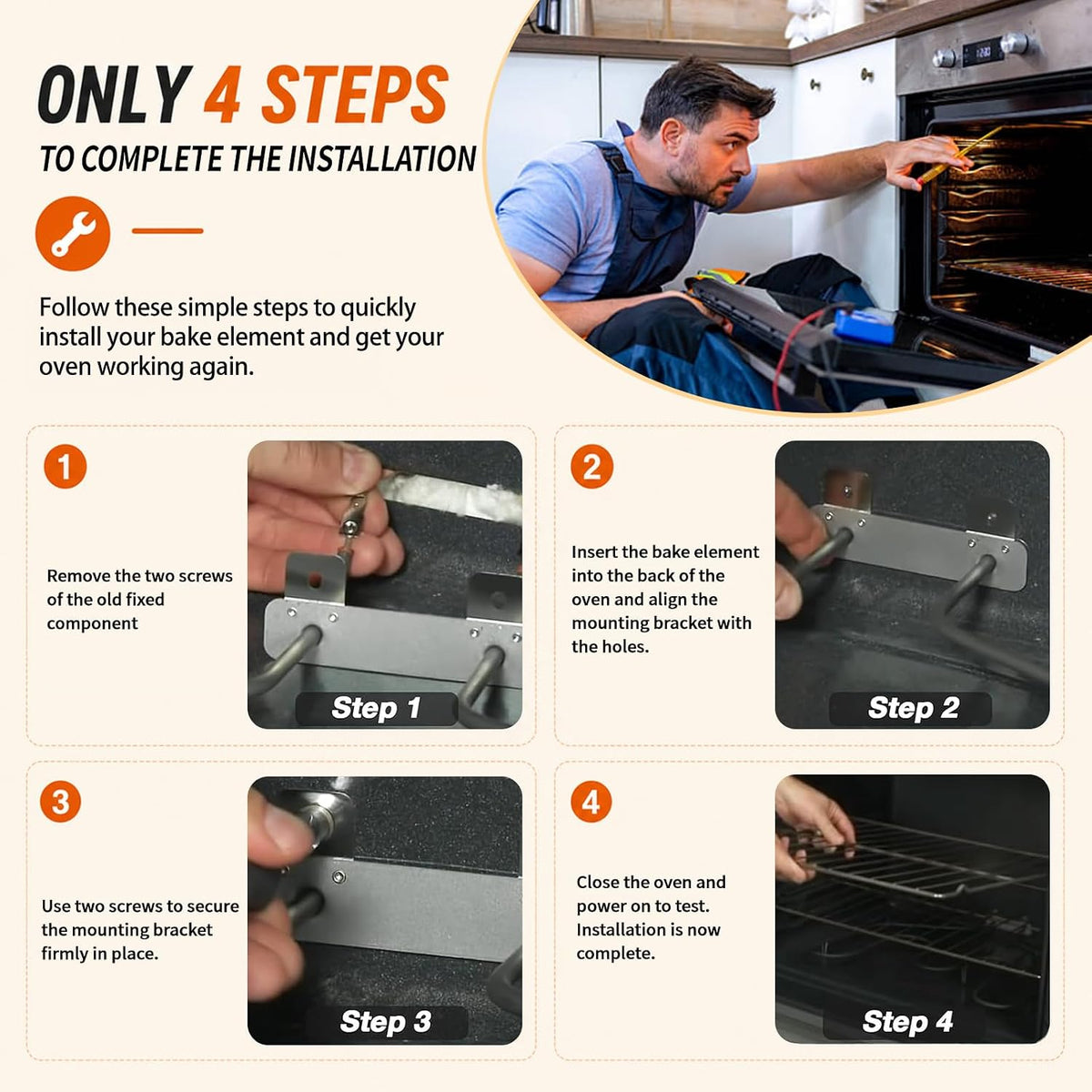 ONLY 4 STEPS
TO COMPLETE THE INSTALLATION

Follow these simple steps to quickly install your bake element and get your oven working again.

1

Remove the two screws of the old fixed component

Step 1

2

Insert the bake element into the back of the oven and align the mounting bracket with the holes.

Step 2

3

Use two screws to secure the mounting bracket firmly in place.

Step 3

4

Close the oven and power on to test. Installation is now complete.

Step 4