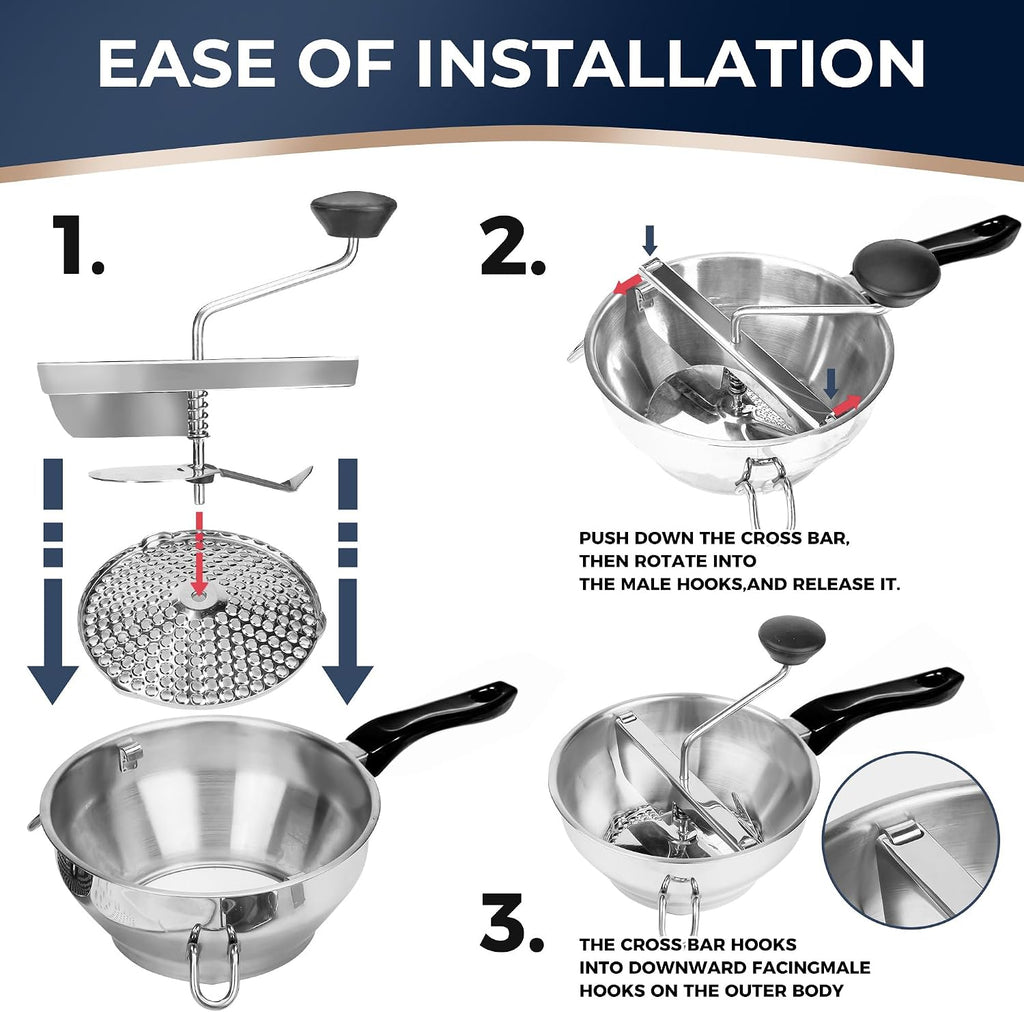 EASE OF INSTALLATION

1.

2.

PUSH DOWN THE CROSS BAR, THEN ROTATE INTO THE MALE HOOKS,AND RELEASE IT.

3.

THE CROSS BAR HOOKS INTO DOWNWARD FACINGMALE HOOKS ON THE OUTER BODY