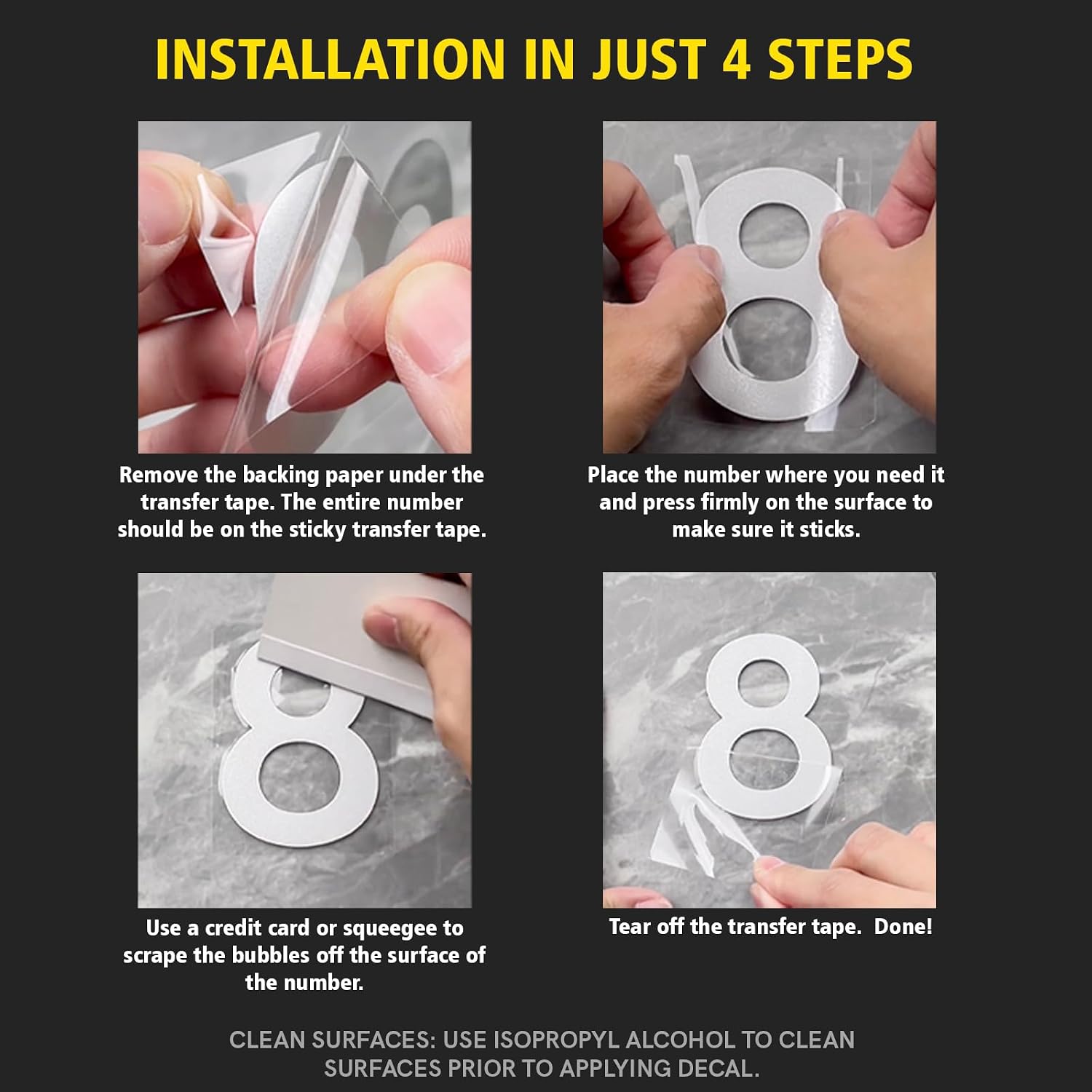 INSTALLATION IN JUST 4 STEPS

Remove the backing paper under the transfer tape. The entire number should be on the sticky transfer tape.

Place the number where you need it and press firmly on the surface to make sure it sticks.

Use a credit card or squeegee to scrape the bubbles off the surface of the number.

Tear off the transfer tape. Done!

CLEAN SURFACES: USE ISOPROPYL ALCOHOL TO CLEAN SURFACES PRIOR TO APPLYING DECAL.