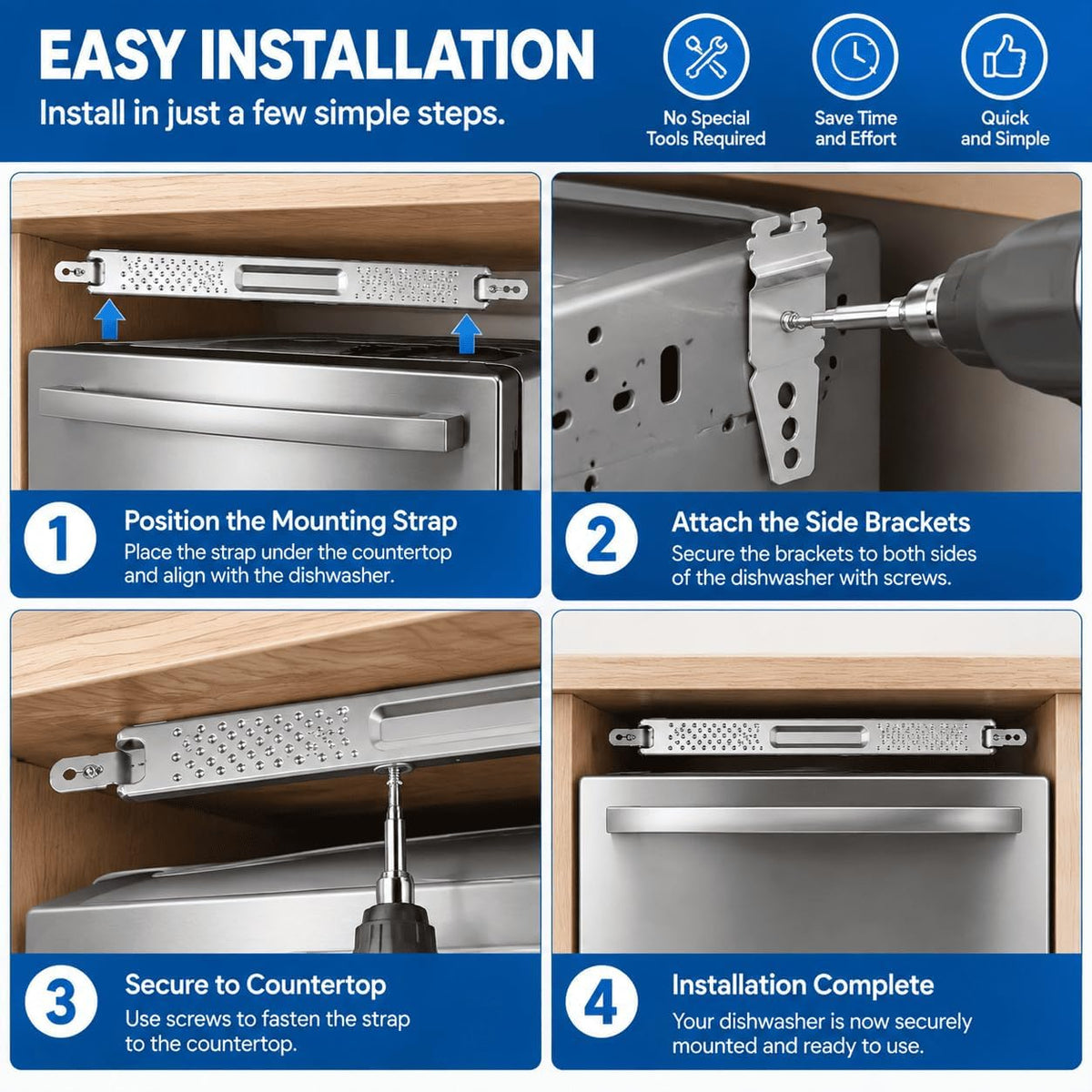 EASY INSTALLATION

Install in just a few simple steps.

No Special Tools Required

Save Time and Effort

Quick and Simple

1 Position the Mounting Strap
Place the strap under the countertop and align with the dishwasher.

2 Attach the Side Brackets
Secure the brackets to both sides of the dishwasher with screws.

3 Secure to Countertop
Use screws to fasten the strap to the countertop.

4 Installation Complete
Your dishwasher is now securely mounted and ready to use.