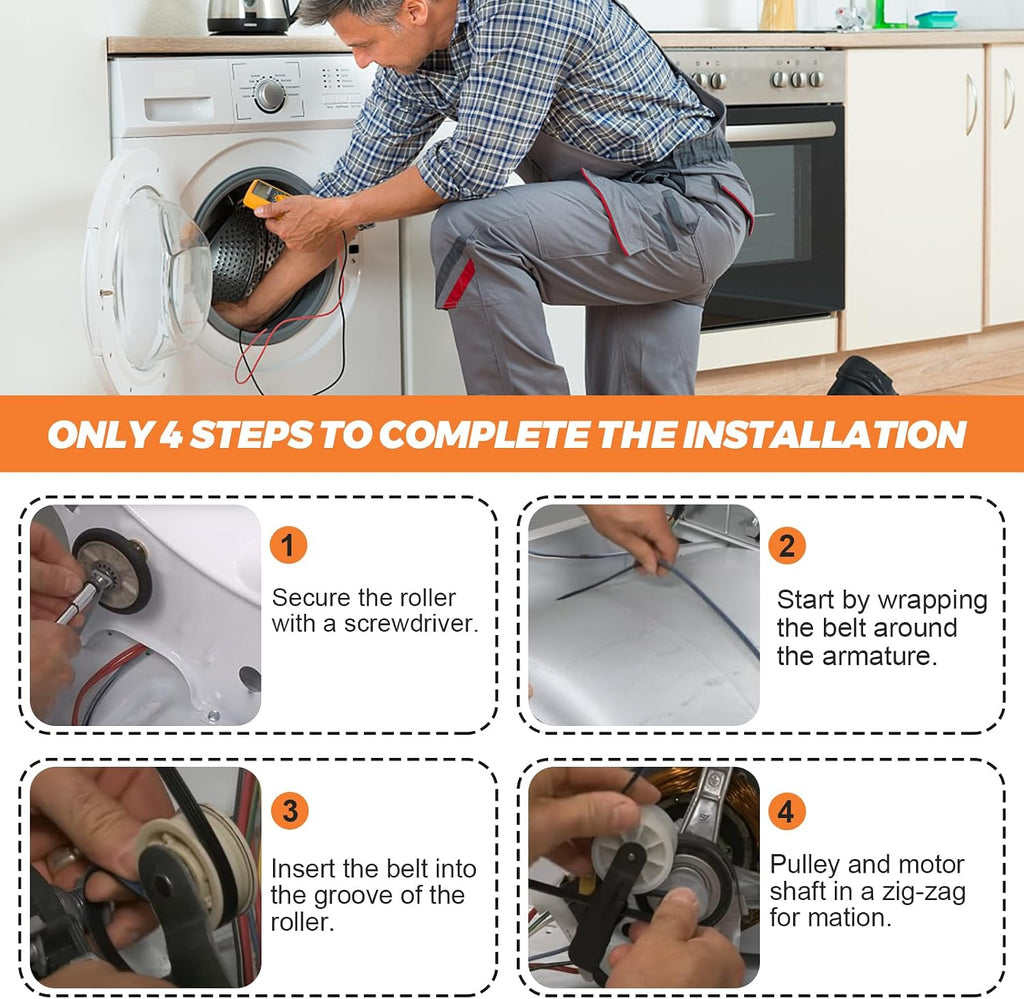 ONLY 4 STEPS TO COMPLETE THE INSTALLATION

1
Secure the roller with a screwdriver.

2
Start by wrapping the belt around the armature.

3
Insert the belt into the groove of the roller.

4
Pulley and motor shaft in a zig-zag for mation.