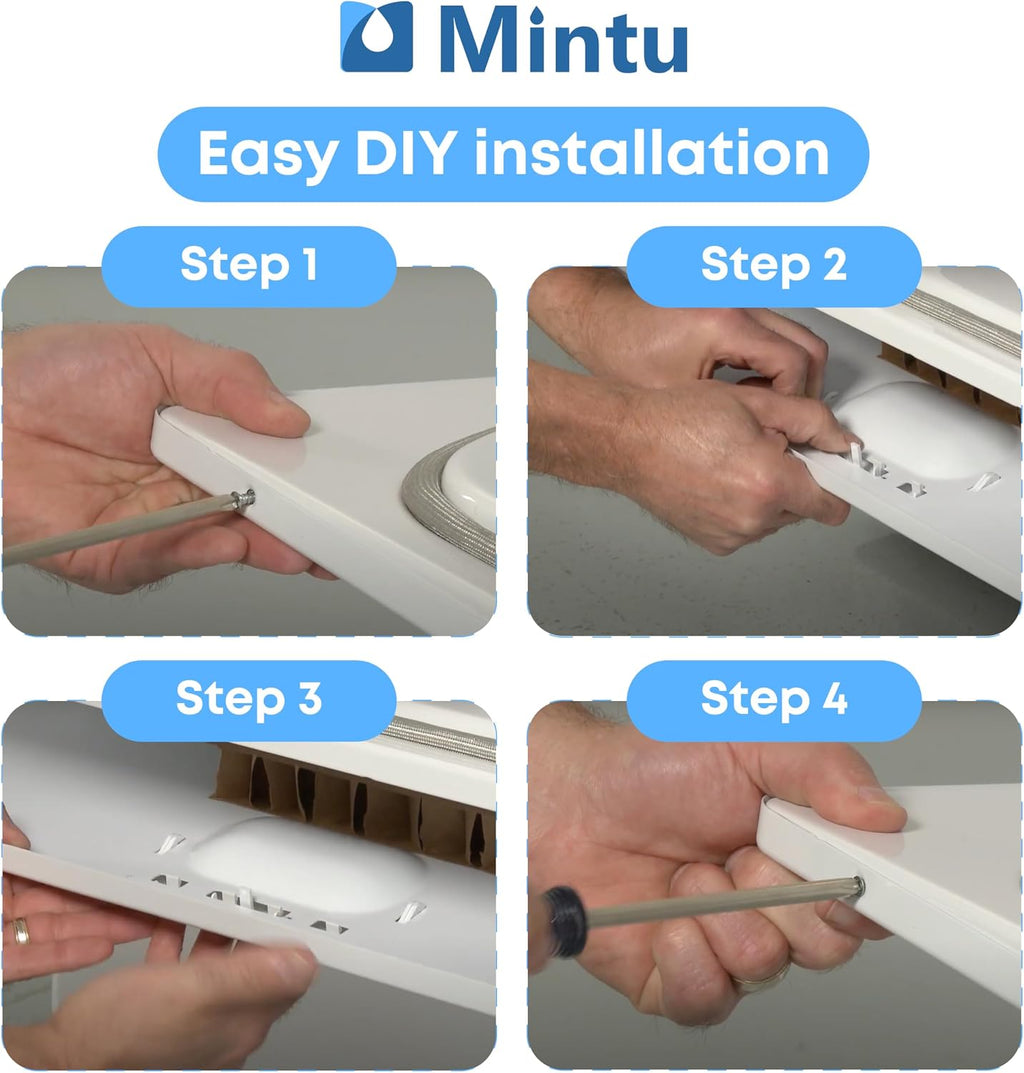 Mintu

Easy DIY installation

Step 1

Step 2

Step 3

Step 4