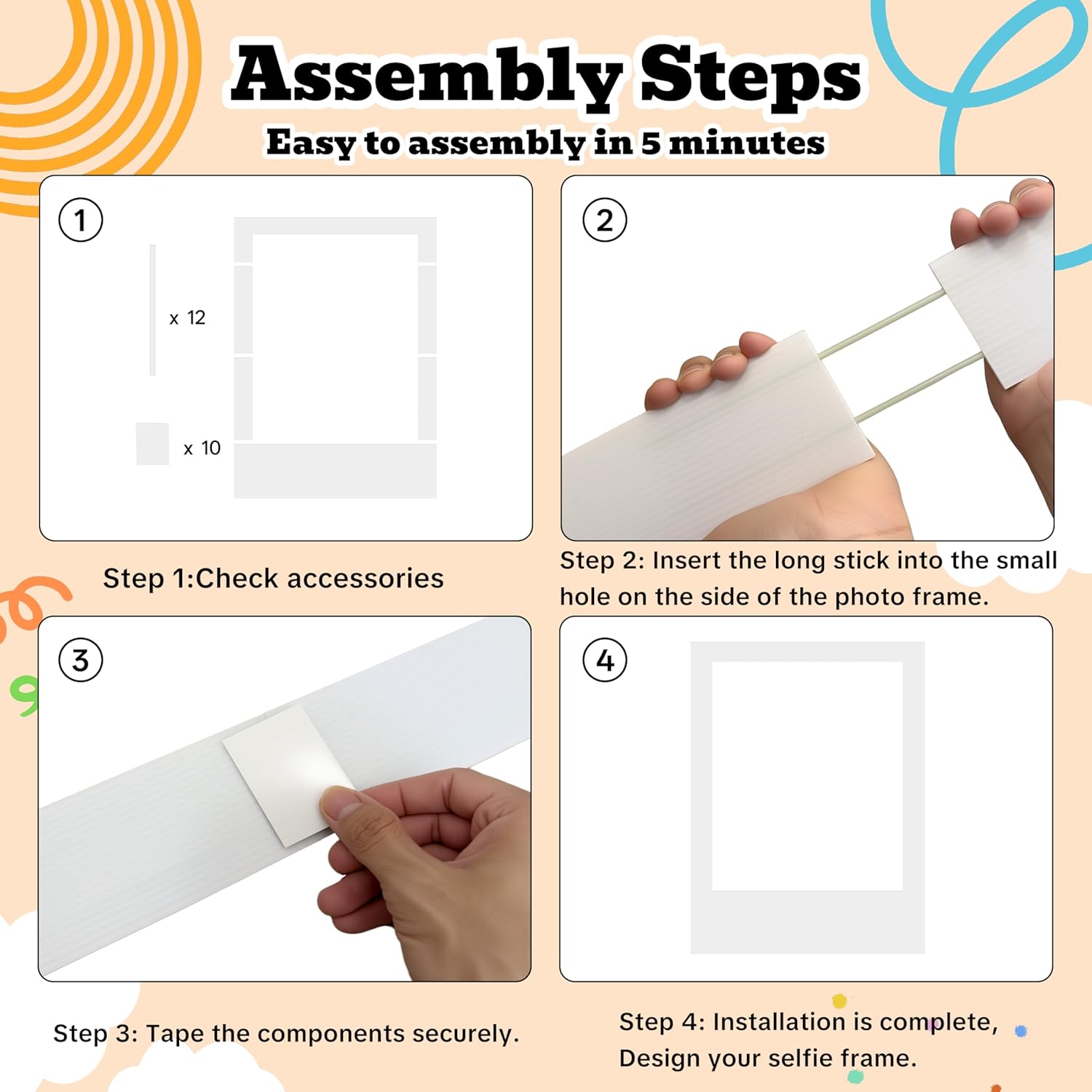 Assembly Steps
Easy to assembly in 5 minutes

1

x 12

x 10

Step 1:Check accessories

2

Step 2: Insert the long stick into the small hole on the side of the photo frame.

3

Step 3: Tape the components securely.

4

Step 4: Installation is complete, Design your selfie frame.