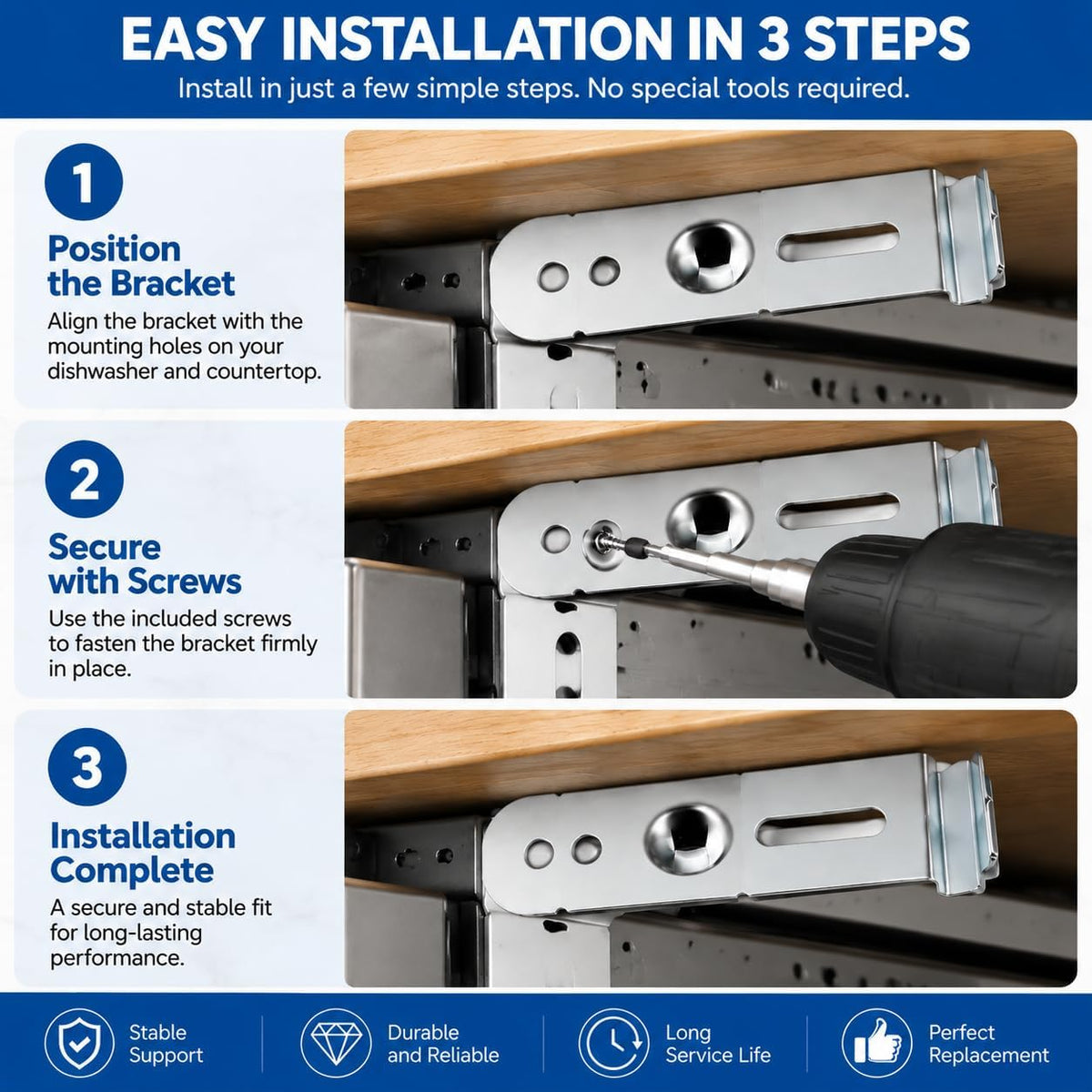 EASY INSTALLATION IN 3 STEPS

Install in just a few simple steps. No special tools required.

1

Position the Bracket

Align the bracket with the mounting holes on your dishwasher and countertop.

2

Secure with Screws

Use the included screws to fasten the bracket firmly in place.

3

Installation Complete

A secure and stable fit for long-lasting performance.

Stable Support

Durable and Reliable

Long Service Life

Perfect Replacement