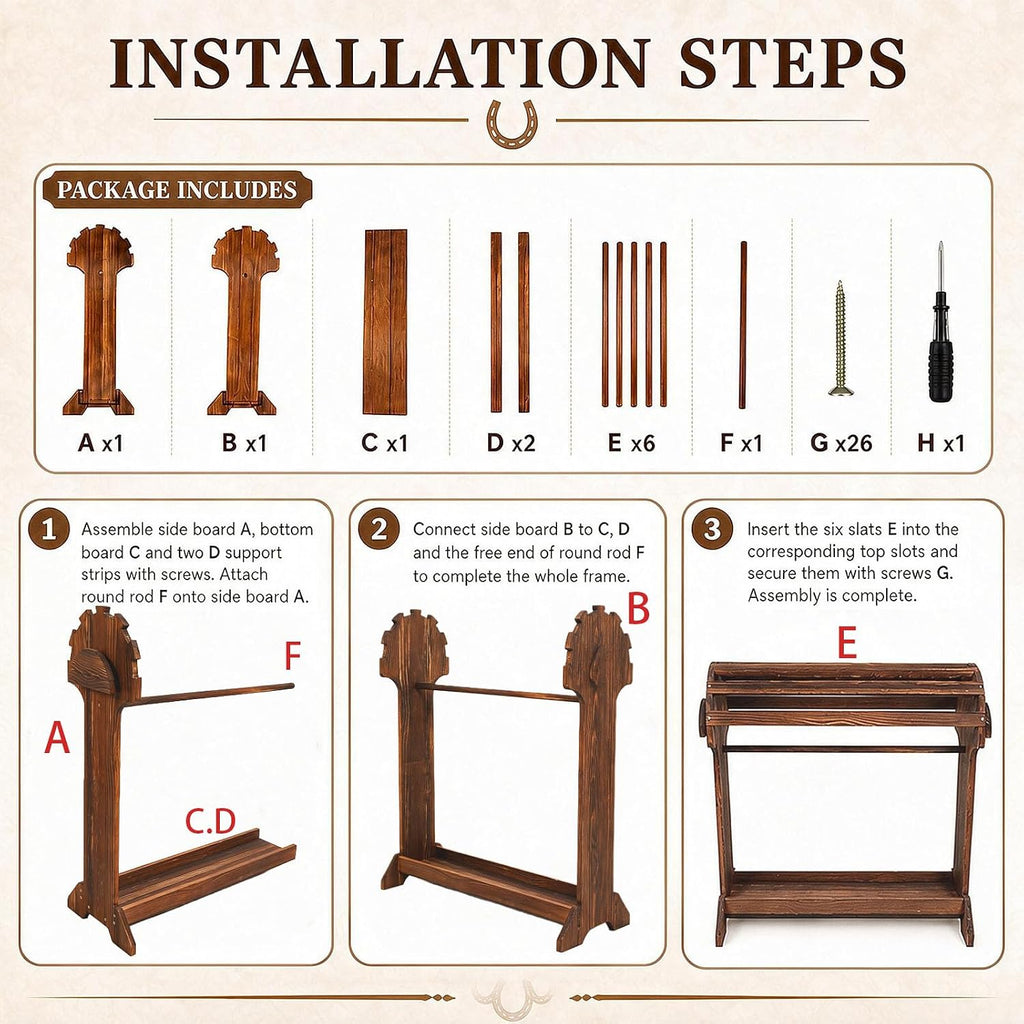 INSTALLATION STEPS

PACKAGE INCLUDES

A x1
B x1
C x1
D x2
E x6
F x1
G x26
H x1

1 Assemble side board A, bottom board C and two D support strips with screws. Attach round rod F onto side board A.

F
A
C.D

2 Connect side board B to C, D and the free end of round rod F to complete the whole frame.

B

3 Insert the six slats E into the corresponding top slots and secure them with screws G. Assembly is complete.

E