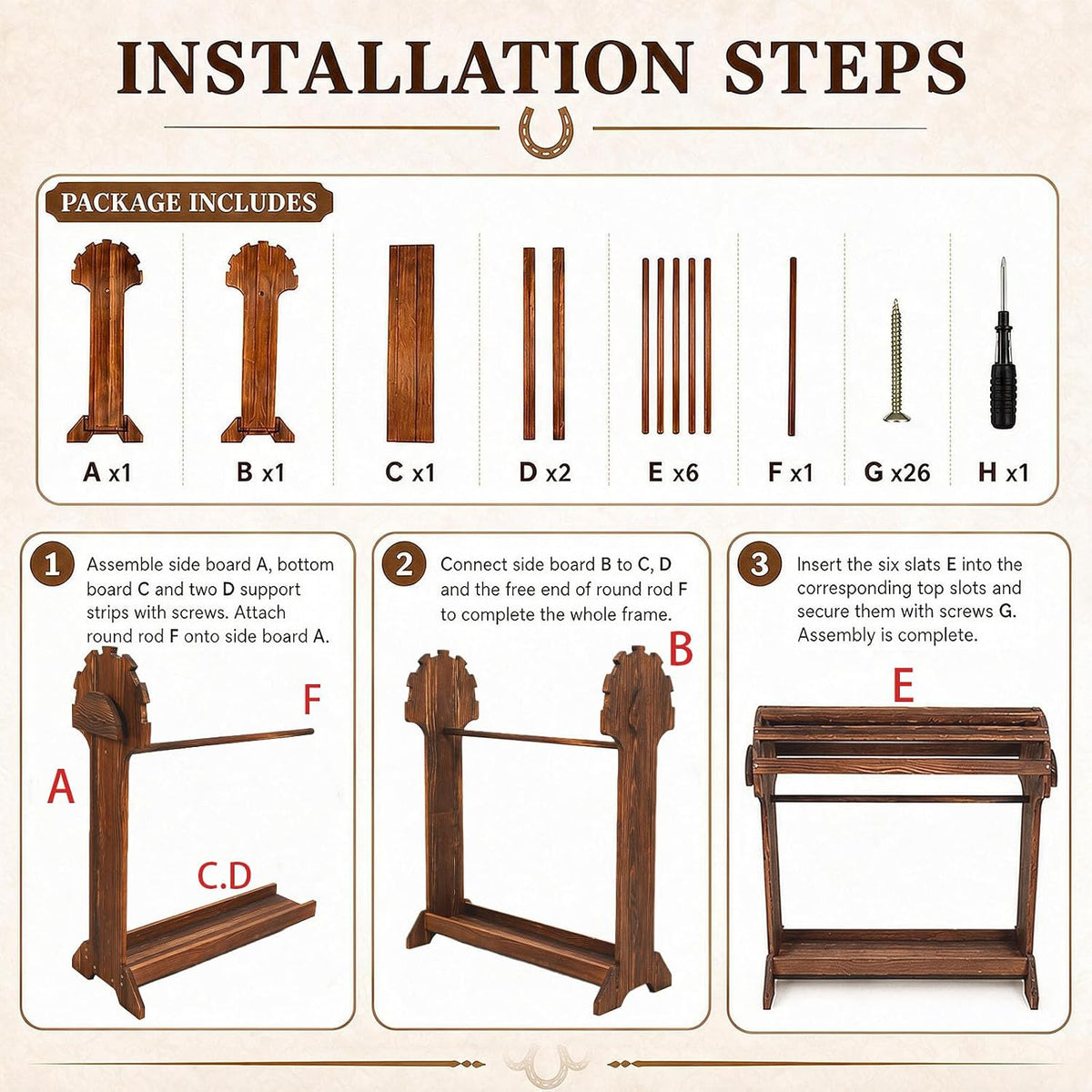 INSTALLATION STEPS

PACKAGE INCLUDES

A x1
B x1
C x1
D x2
E x6
F x1
G x26
H x1

1 Assemble side board A, bottom board C and two D support strips with screws. Attach round rod F onto side board A.

F
A
C.D

2 Connect side board B to C, D and the free end of round rod F to complete the whole frame.

B

3 Insert the six slats E into the corresponding top slots and secure them with screws G. Assembly is complete.

E