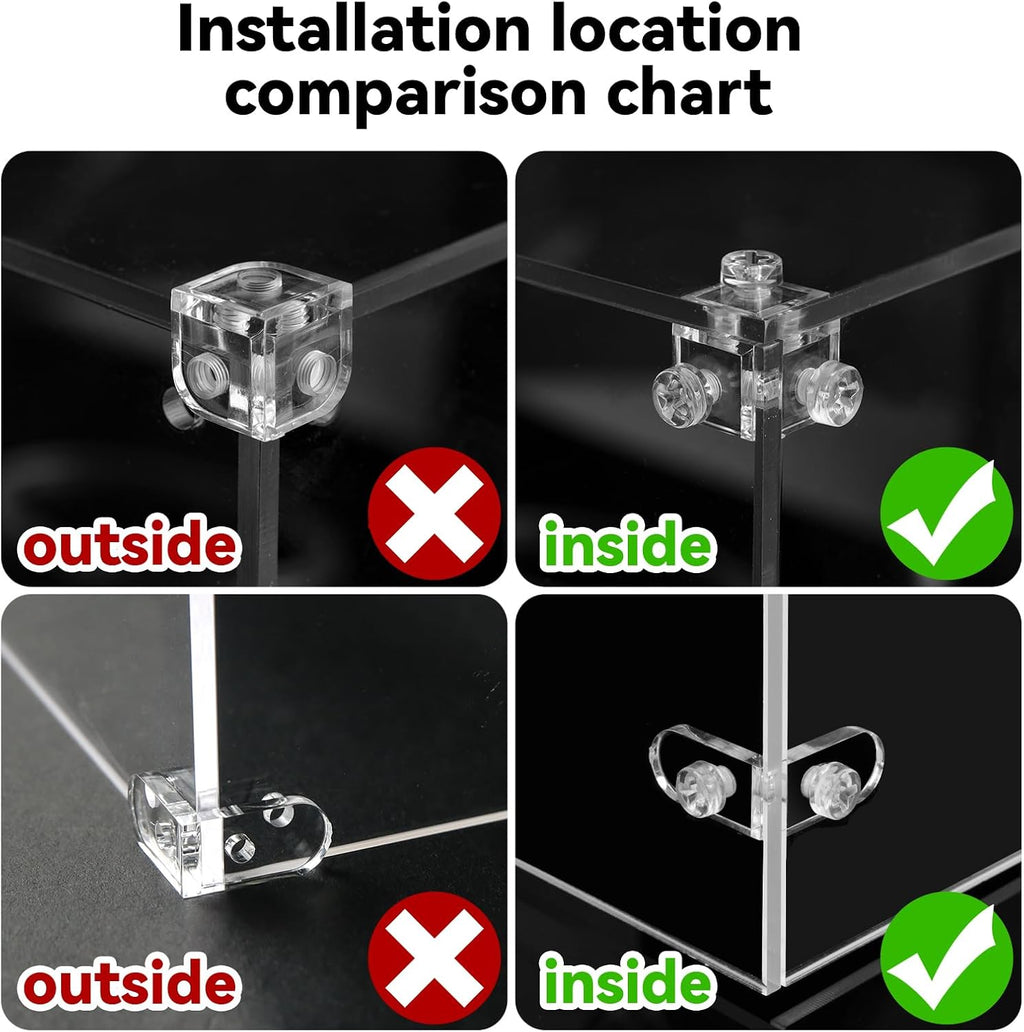 Installation location comparison chart

outside

inside

outside

inside