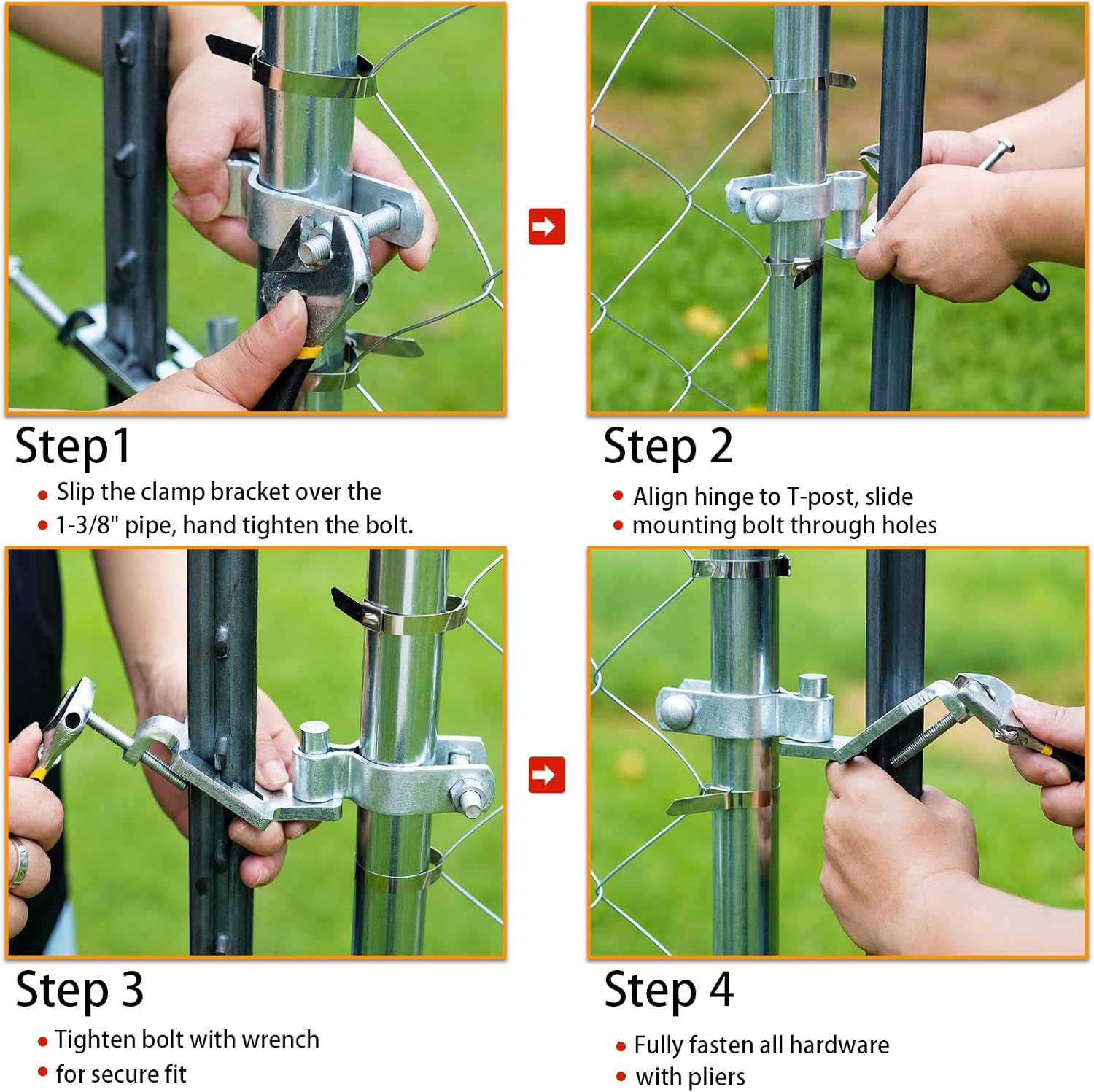 Step1

• Slip the clamp bracket over the
• 1-3/8" pipe, hand tighten the bolt.

Step 2

• Align hinge to T-post, slide
• mounting bolt through holes

Step 3

• Tighten bolt with wrench
• for secure fit

Step 4

• Fully fasten all hardware
• with pliers