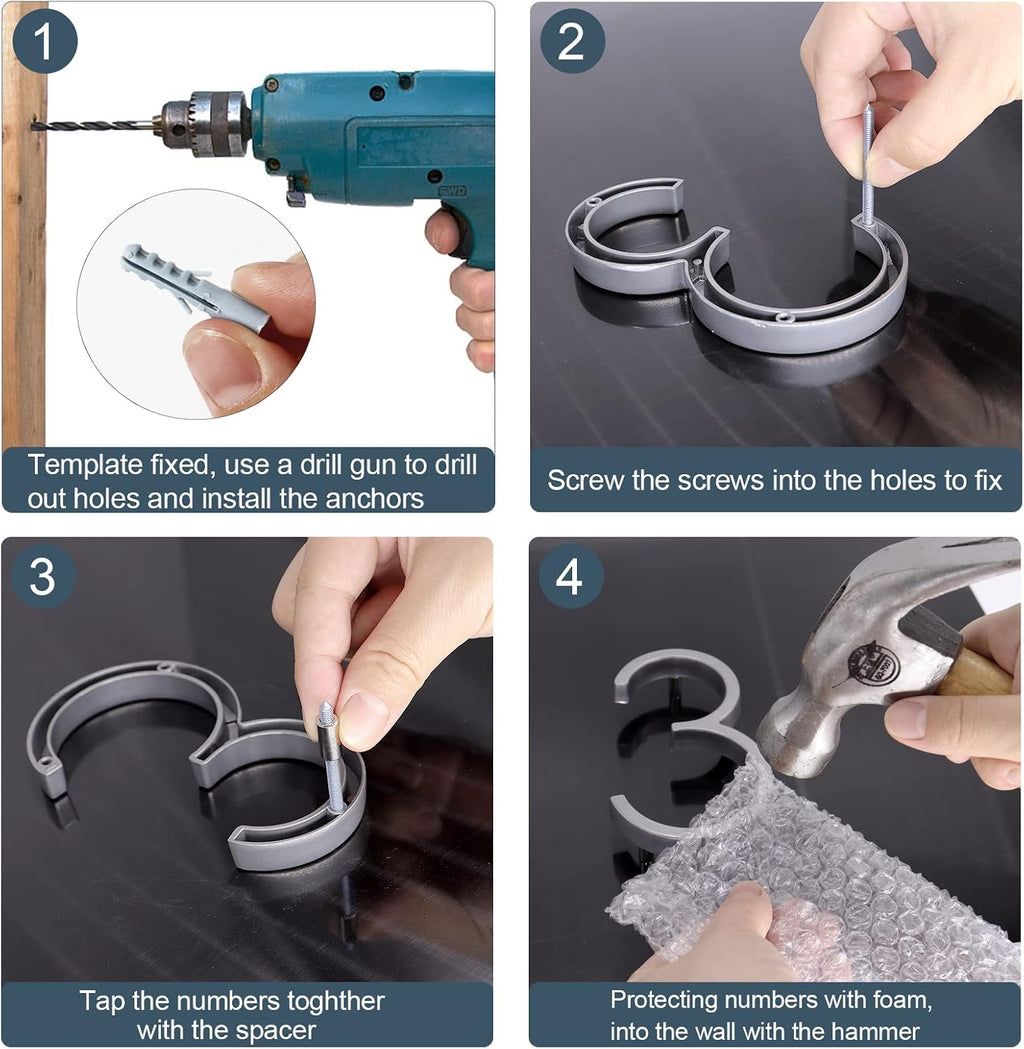 1

Template fixed, use a drill gun to drill out holes and install the anchors

2

Screw the screws into the holes to fix

3

Tap the numbers toghther with the spacer

4

Protecting numbers with foam, into the wall with the hammer