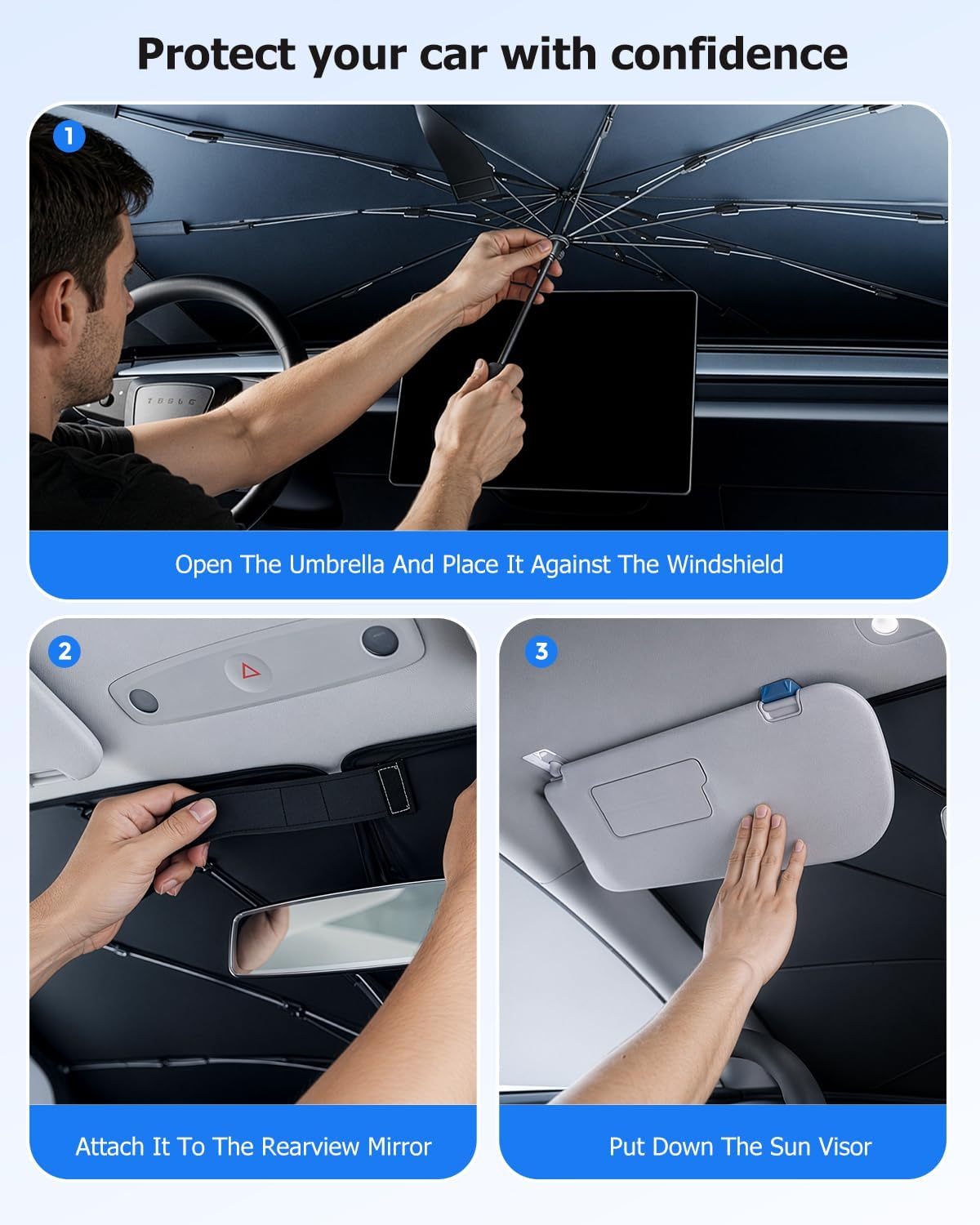 Protect your car with confidence

1

Open The Umbrella And Place It Against The Windshield

2

Attach It To The Rearview Mirror

3

Put Down The Sun Visor