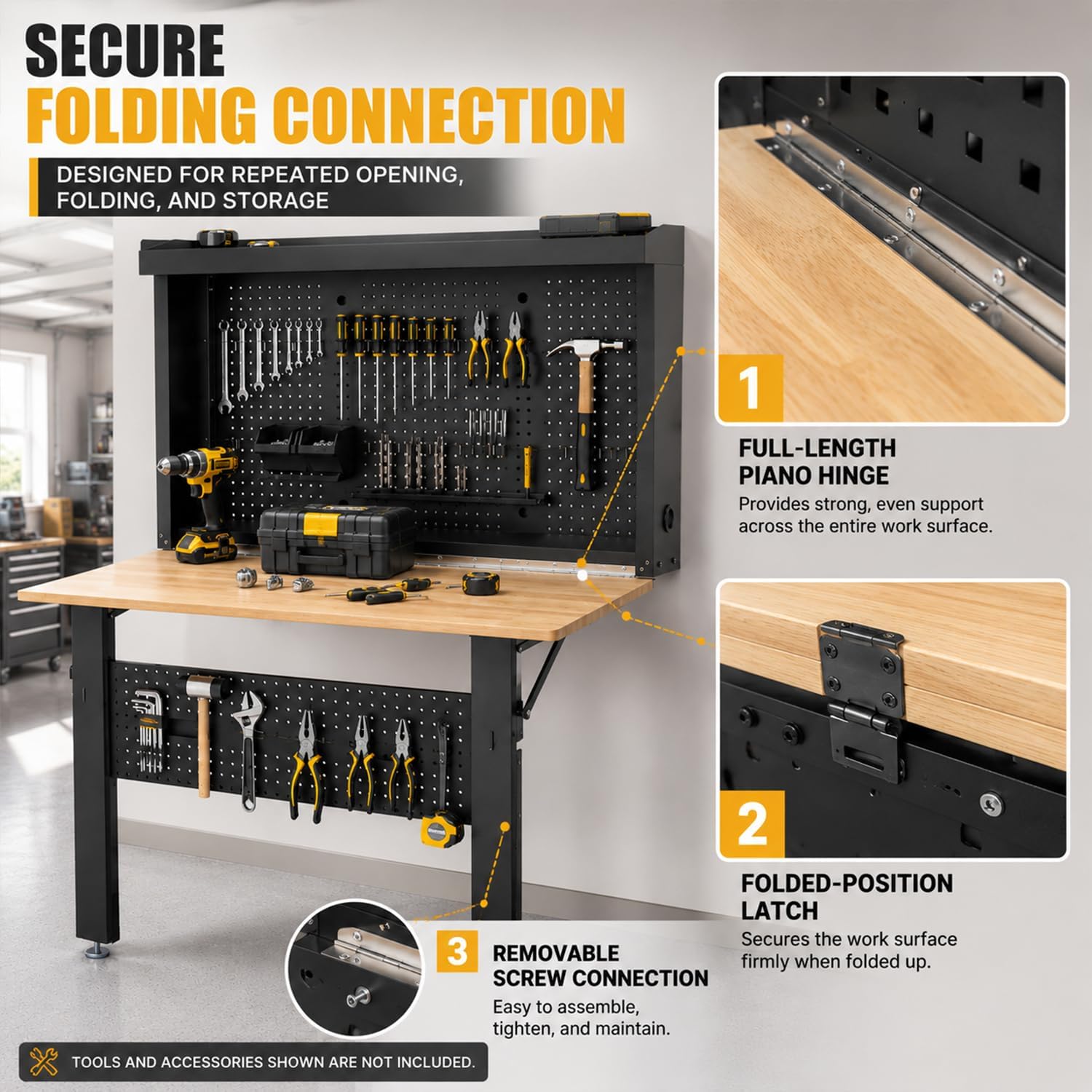 SECURE
FOLDING CONNECTION

DESIGNED FOR REPEATED OPENING, FOLDING, AND STORAGE

1

FULL-LENGTH PIANO HINGE

Provides strong, even support across the entire work surface.

2

FOLDED-POSITION LATCH

Secures the work surface firmly when folded up.

3

REMOVABLE SCREW CONNECTION

Easy to assemble, tighten, and maintain.

TOOLS AND ACCESSORIES SHOWN ARE NOT INCLUDED.