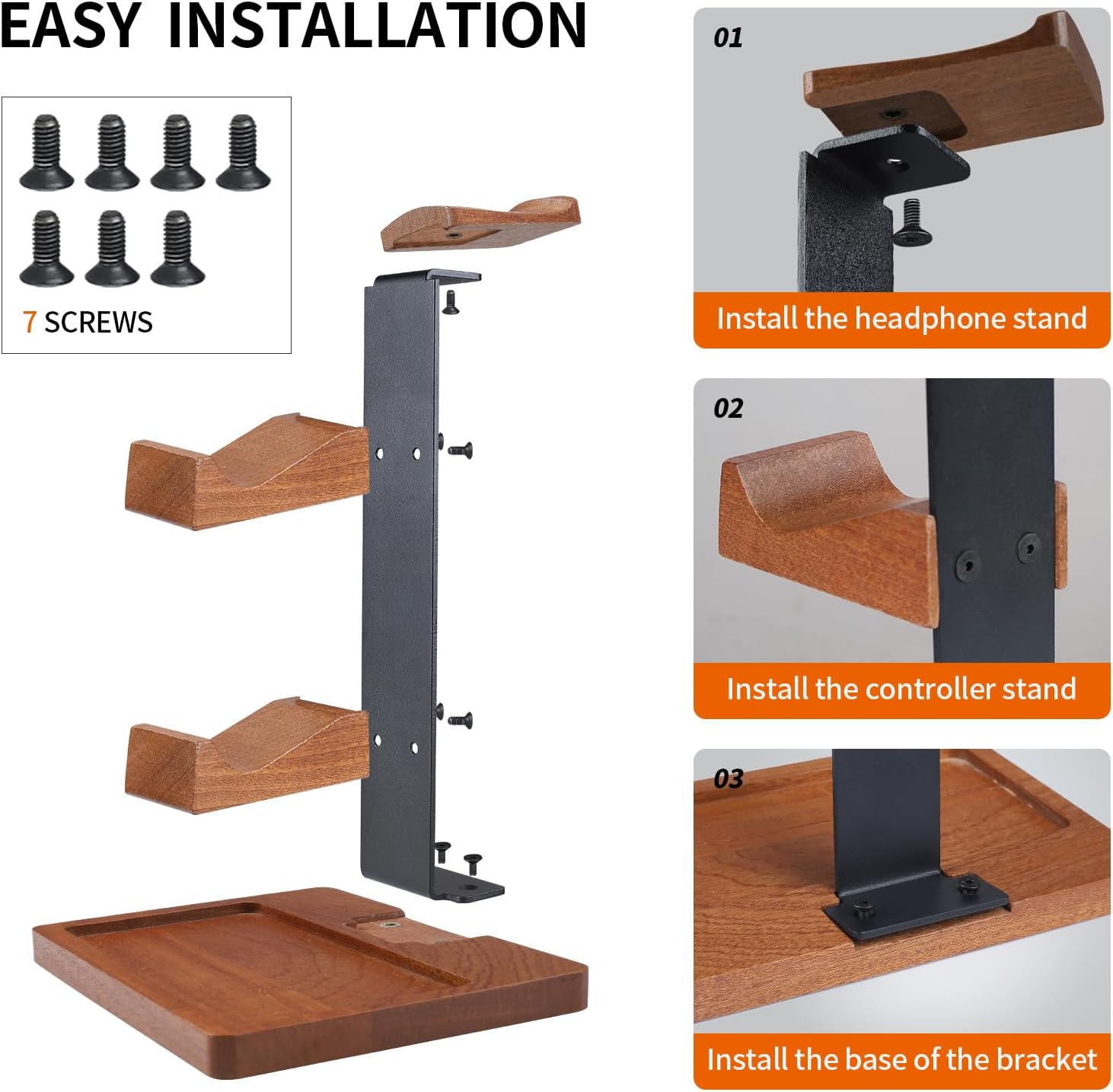 EASY INSTALLATION

7 SCREWS

01

Install the headphone stand

02

Install the controller stand

03

Install the base of the bracket