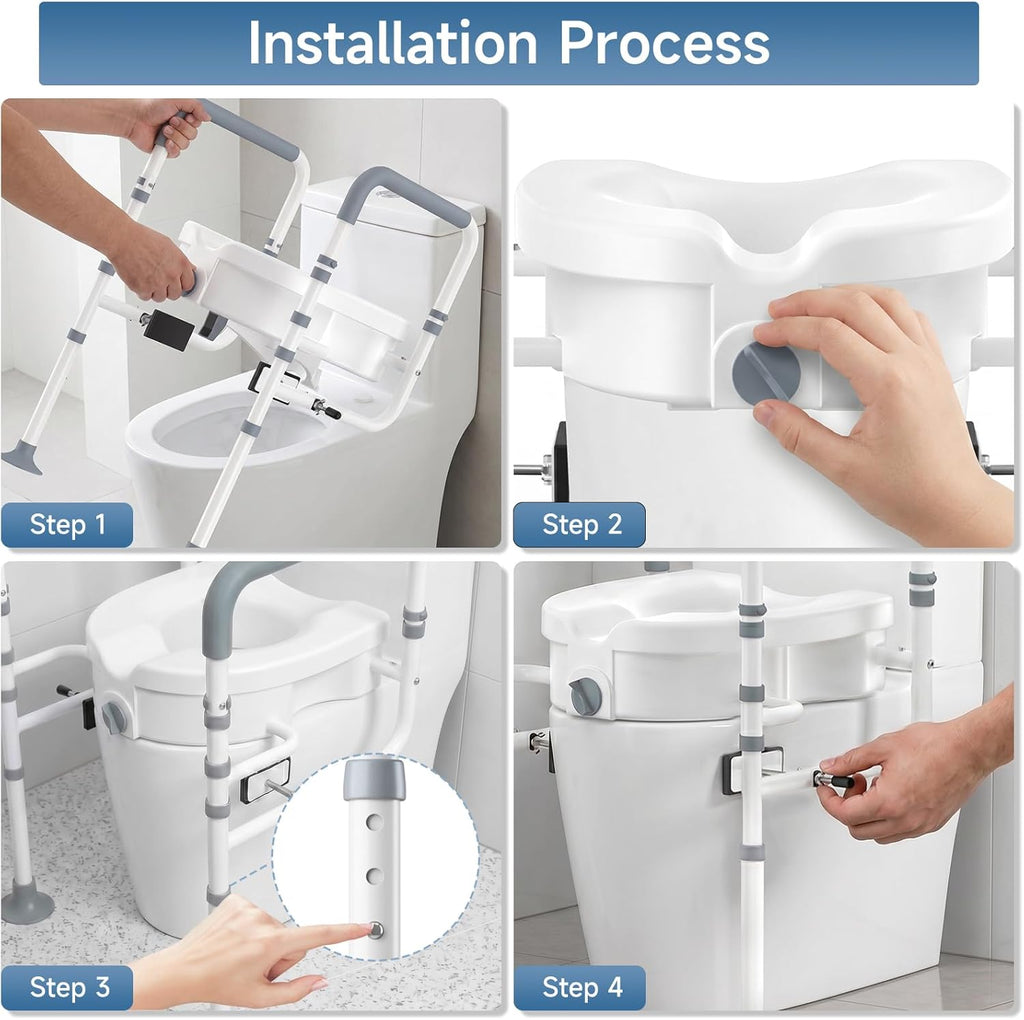 Installation Process

Step 1

Step 2

Step 3

Step 4