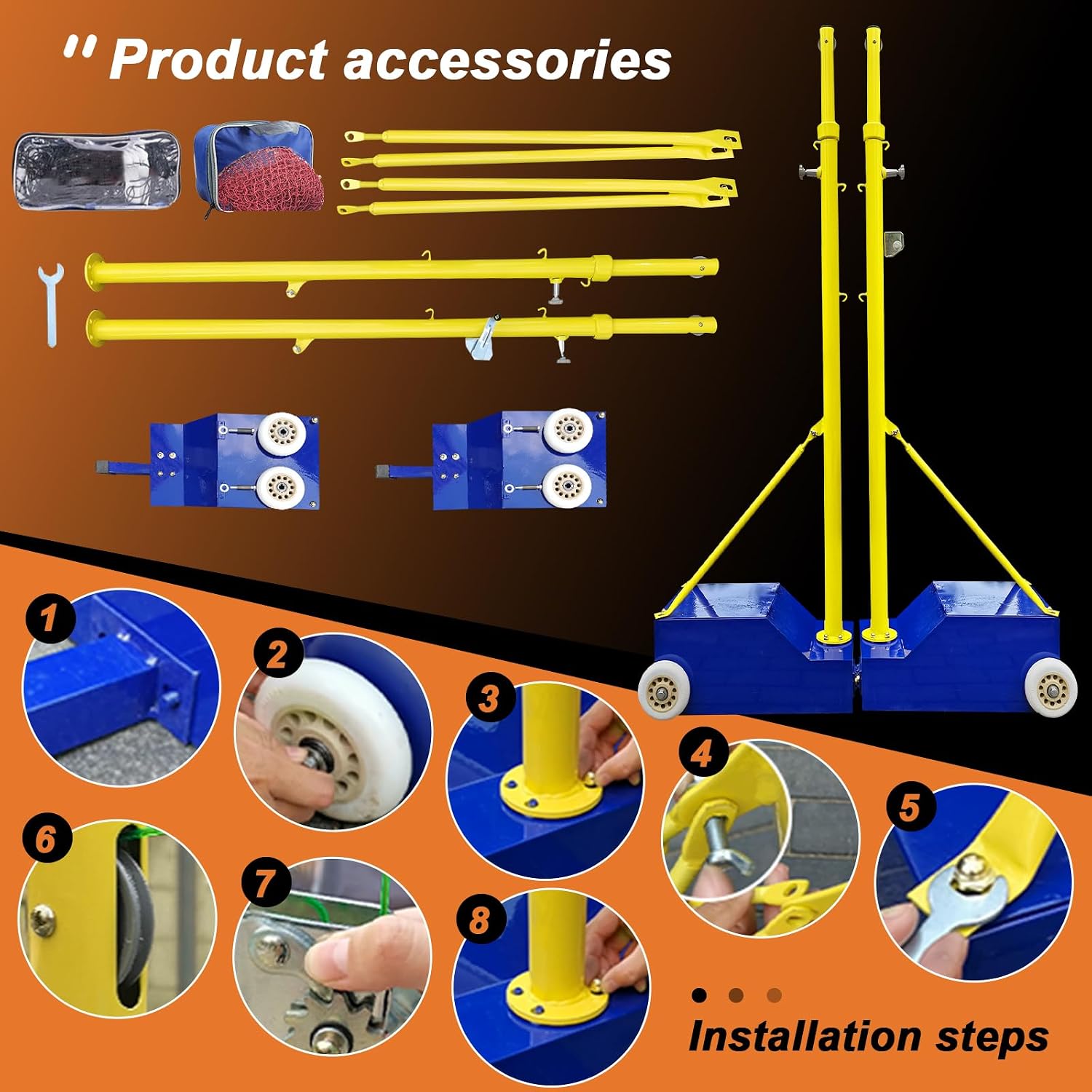 " Product accessories

1

2

3

4

5

6

7

8

Installation steps