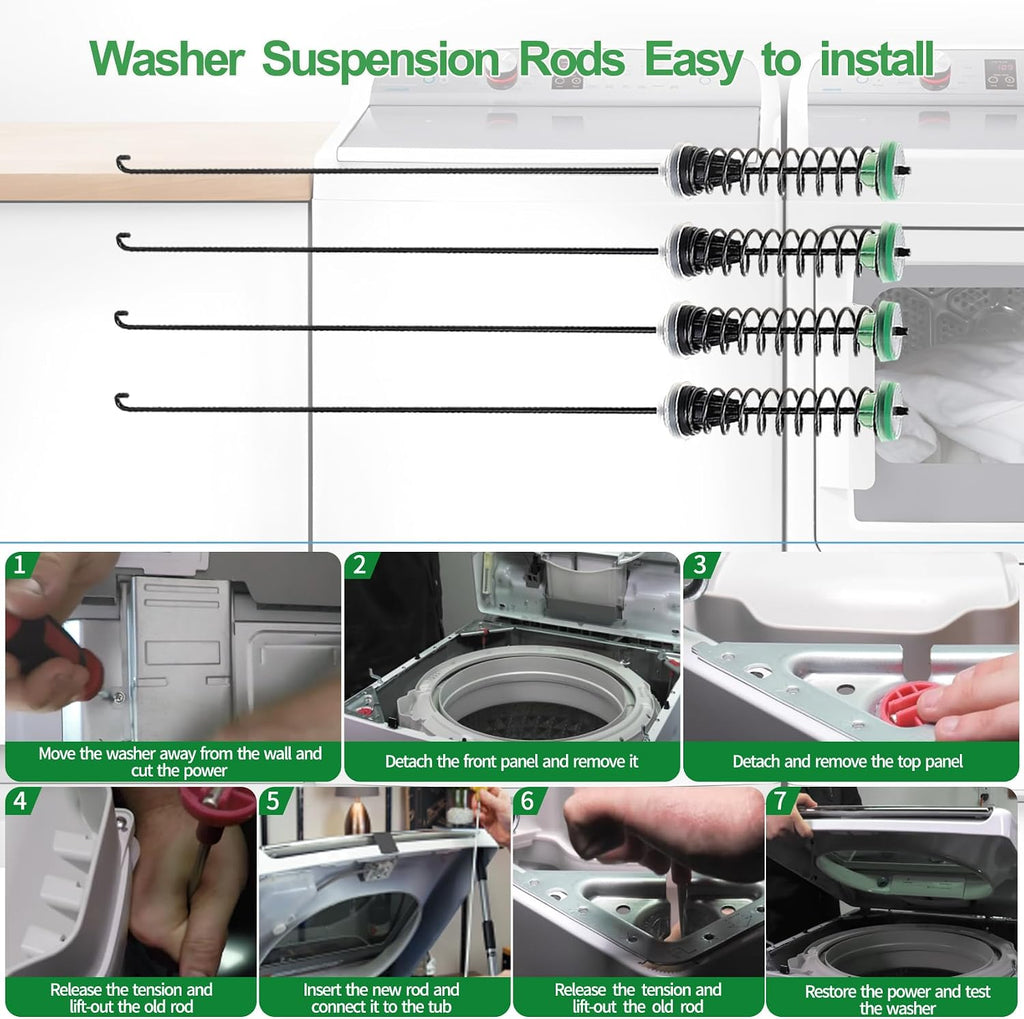 Washer Suspension Rods Easy to install

1
Move the washer away from the wall and cut the power

2
Detach the front panel and remove it

3
Detach and remove the top panel

4
Release the tension and lift-out the old rod

5
Insert the new rod and connect it to the tub

6
Release the tension and lift-out the old rod

7
Restore the power and test the washer