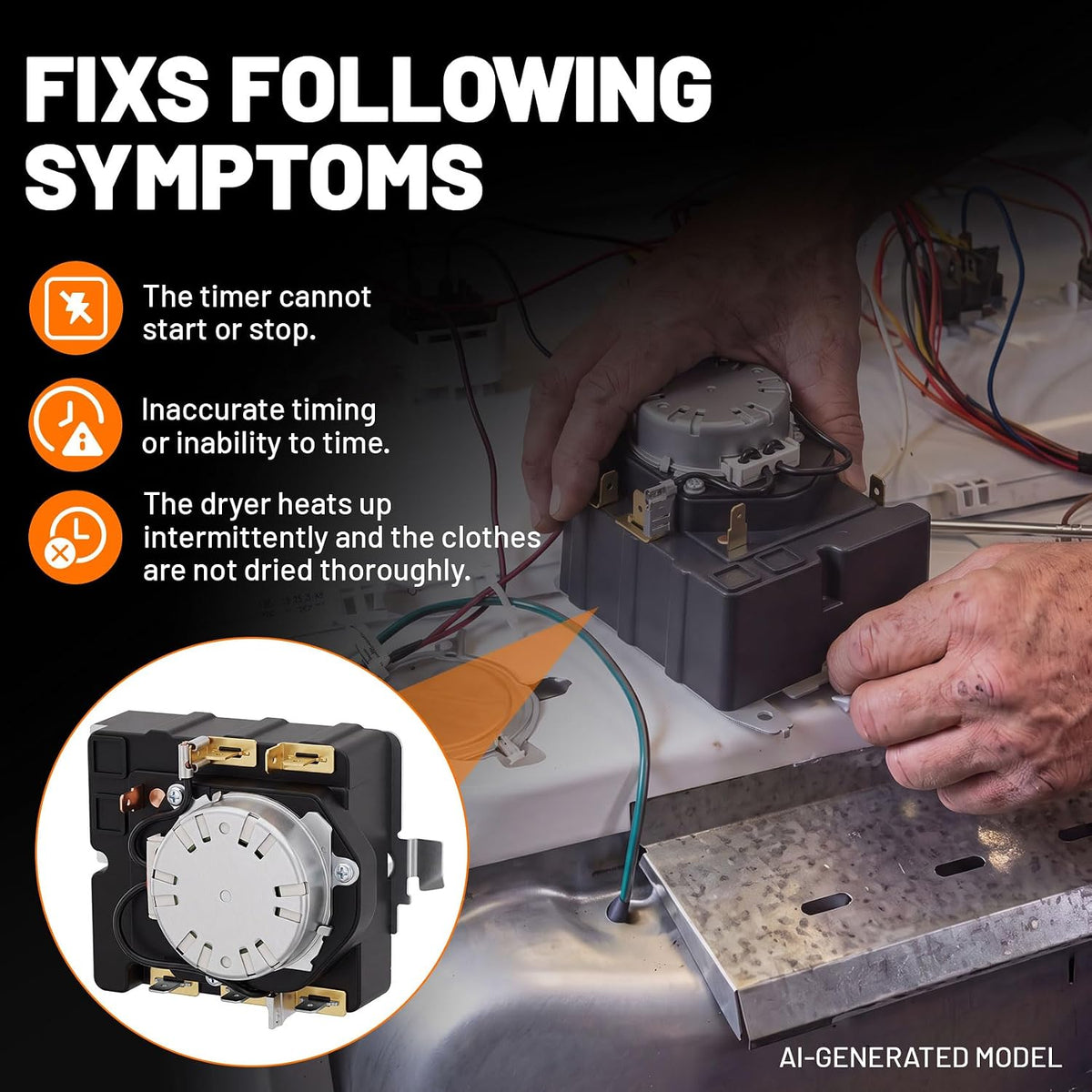 FIXS FOLLOWING SYMPTOMS

The timer cannot start or stop.

Inaccurate timing or inability to time.

The dryer heats up intermittently and the clothes are not dried thoroughly.

AI-GENERATED MODEL