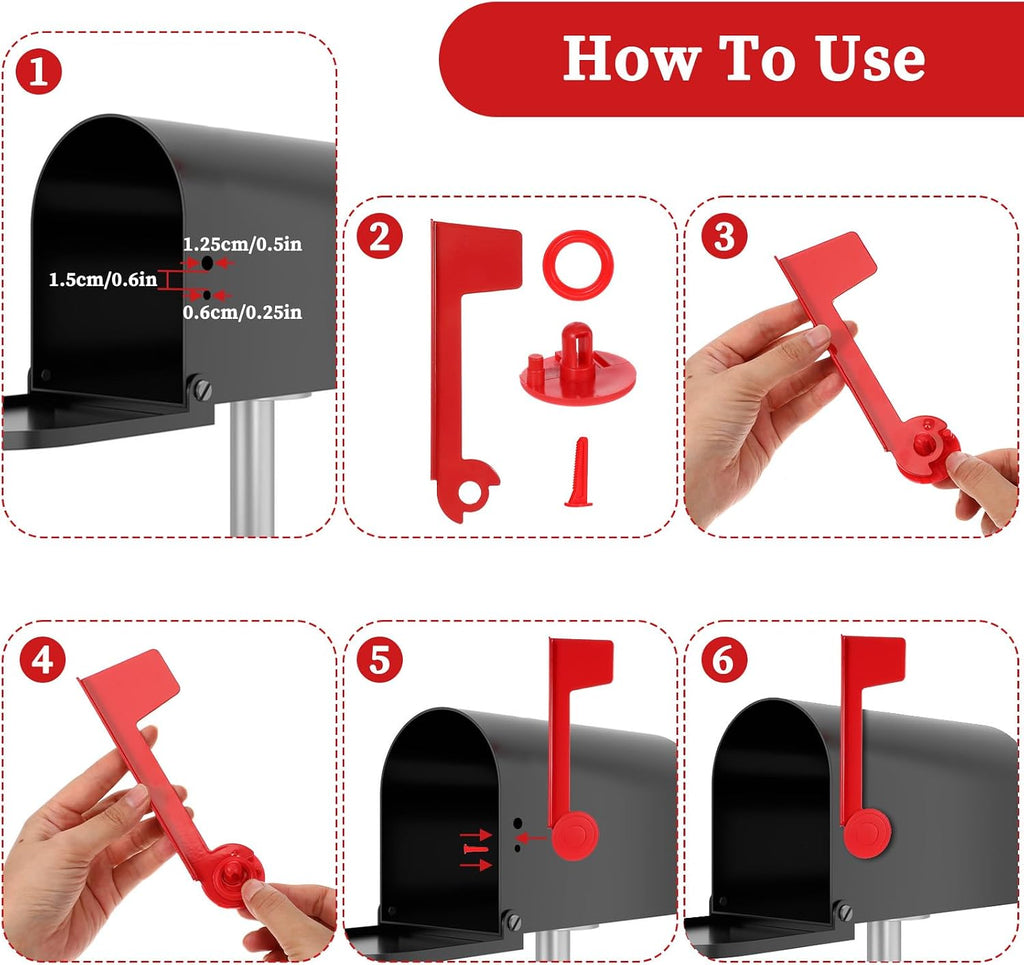 How To Use

1

1.25cm/0.5in
1.5cm/0.6in
0.6cm/0.25in

2

3

4

5

6