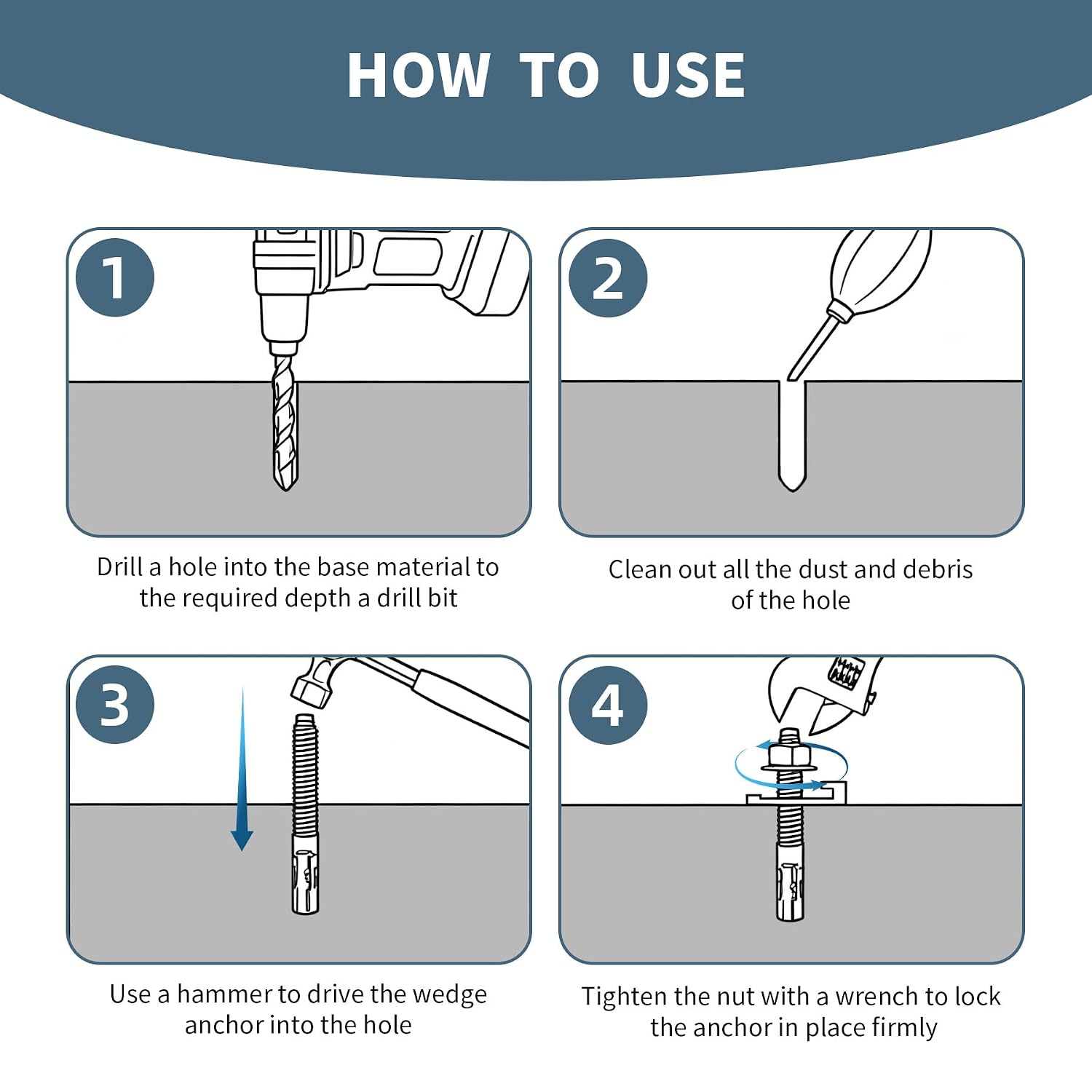 HOW TO USE

1

Drill a hole into the base material to the required depth a drill bit

2

Clean out all the dust and debris of the hole

3

Use a hammer to drive the wedge anchor into the hole

4

Tighten the nut with a wrench to lock the anchor in place firmly