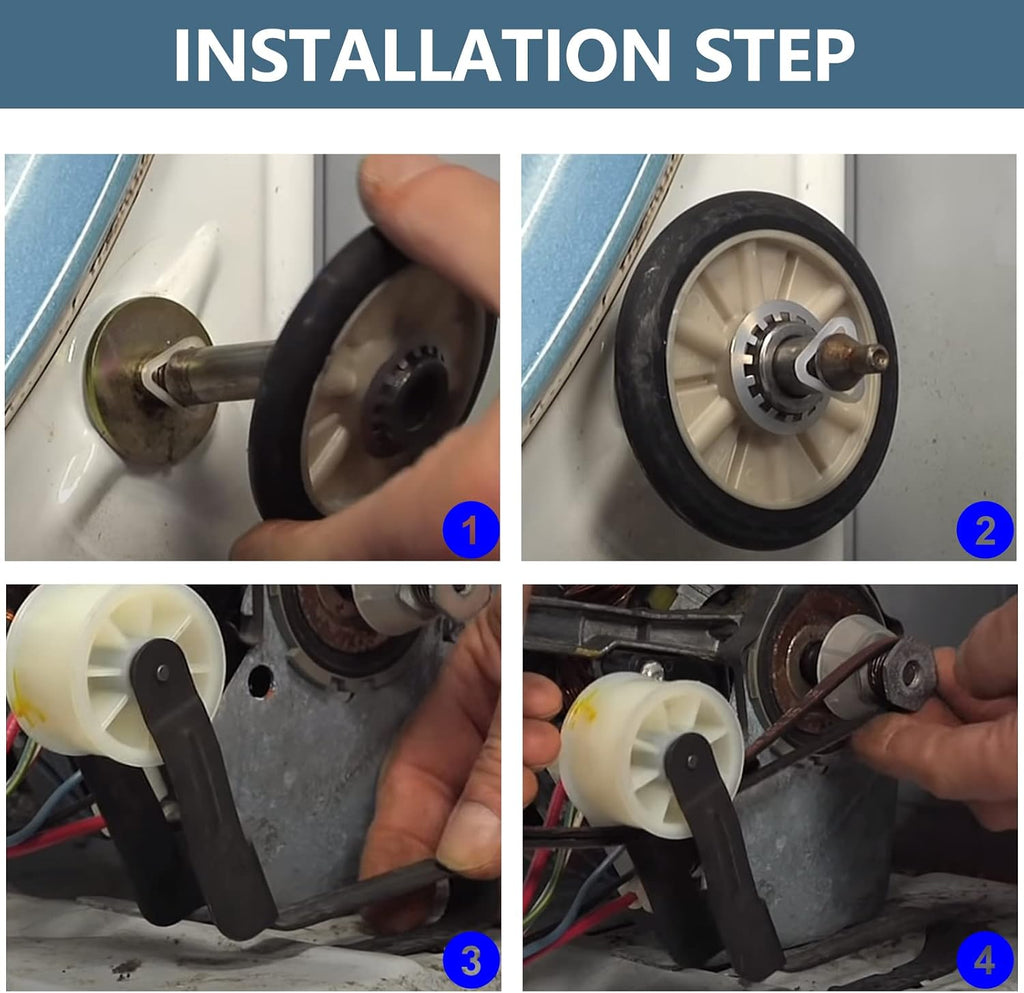 INSTALLATION STEP

1

2

3

4