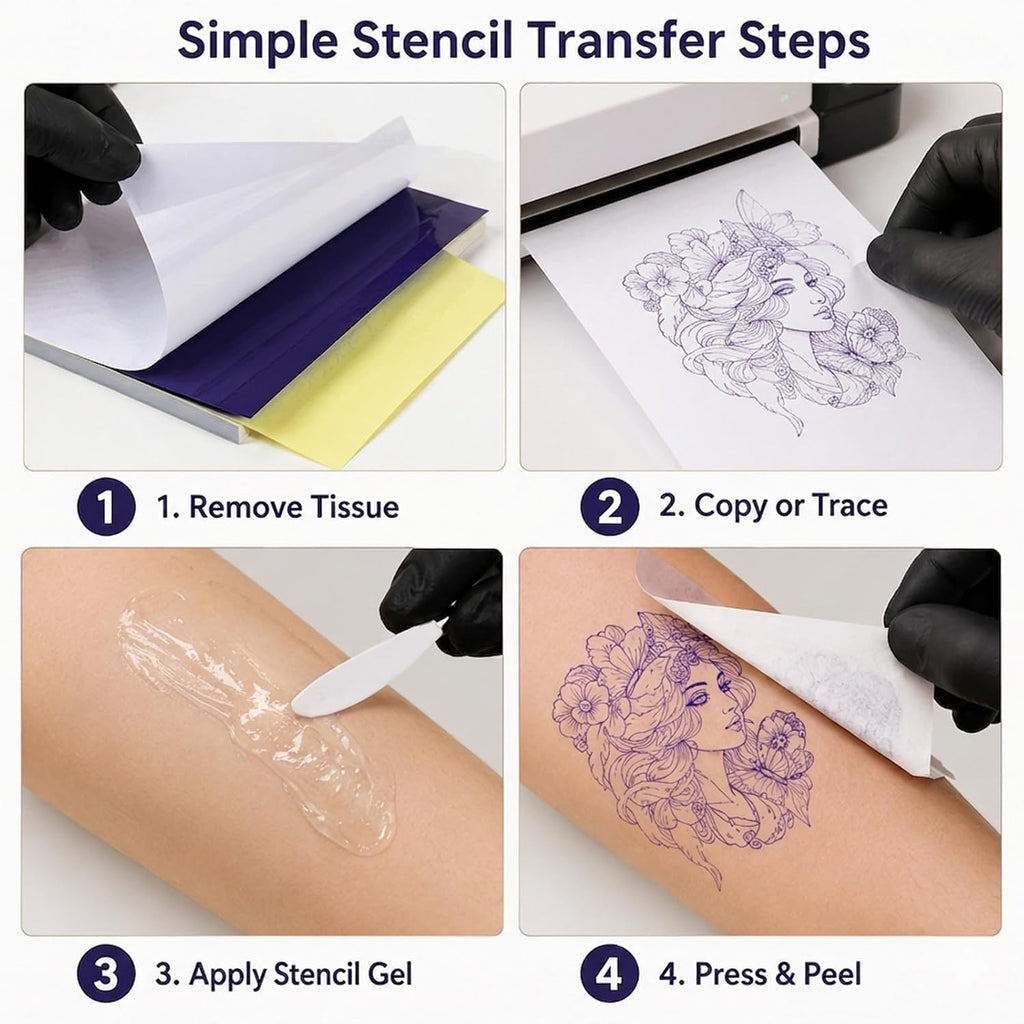 Simple Stencil Transfer Steps

1 1. Remove Tissue

2 2. Copy or Trace

3 3. Apply Stencil Gel

4 4. Press & Peel