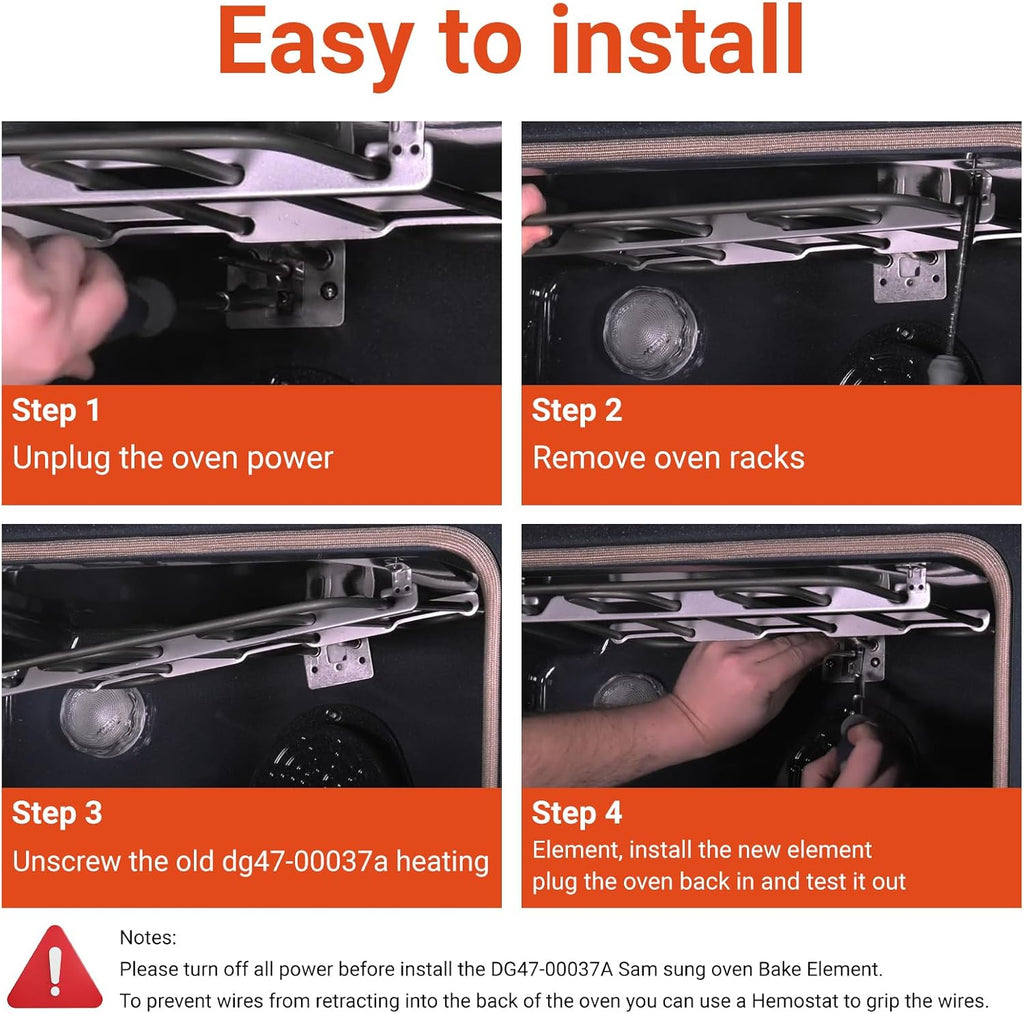 Easy to install

Step 1
Unplug the oven power

Step 2
Remove oven racks

Step 3
Unscrew the old dg47-00037a heating

Step 4
Element, install the new element plug the oven back in and test it out

Notes:
Please turn off all power before install the DG47-00037A Sam sung oven Bake Element.
To prevent wires from retracting into the back of the oven you can use a Hemostat to grip the wires.