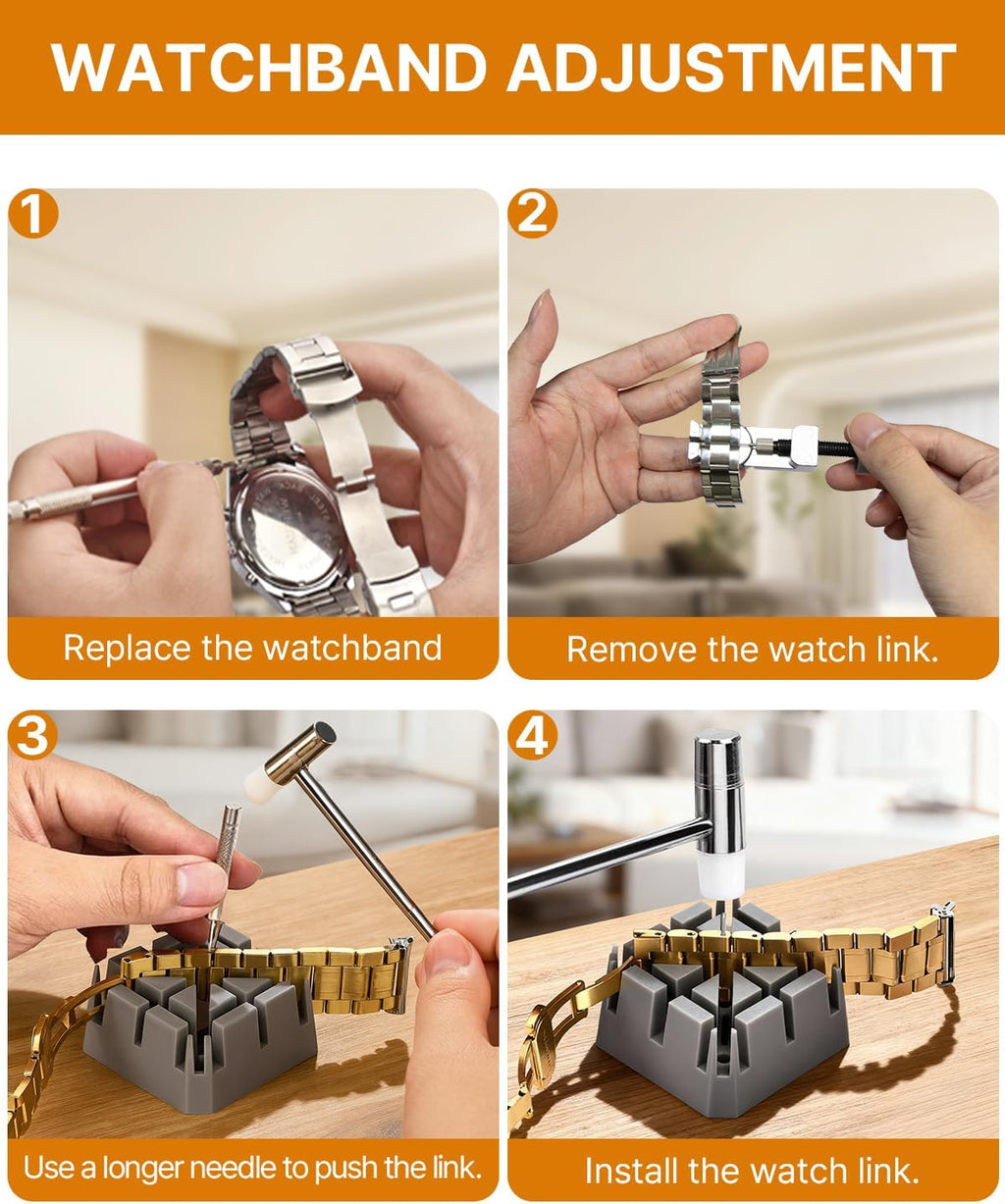 WATCHBAND ADJUSTMENT

1

Replace the watchband

2

Remove the watch link.

3

Use a longer needle to push the link.

4

Install the watch link.