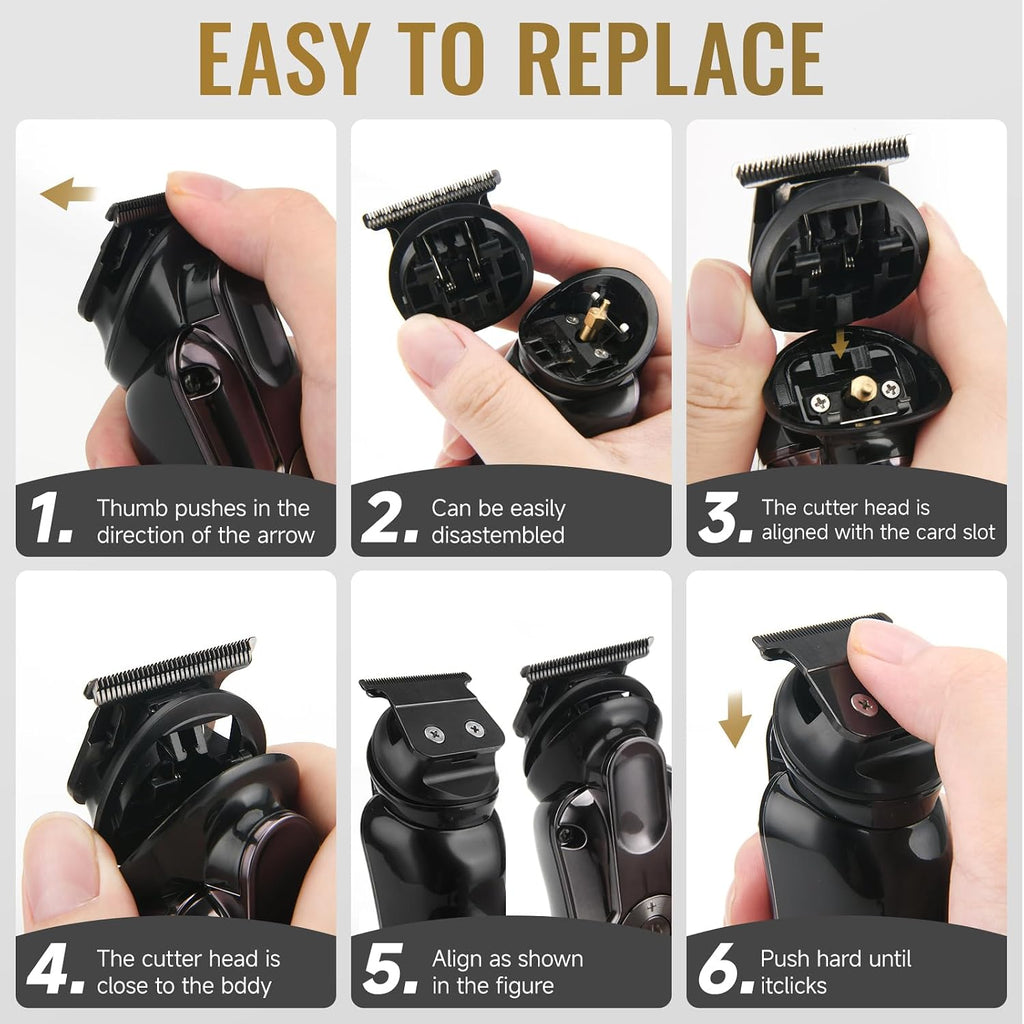 EASY TO REPLACE

1. Thumb pushes in the direction of the arrow

2. Can be easily disastembled

3. The cutter head is aligned with the card slot

4. The cutter head is close to the bddy

5. Align as shown in the figure

6. Push hard until itclicks