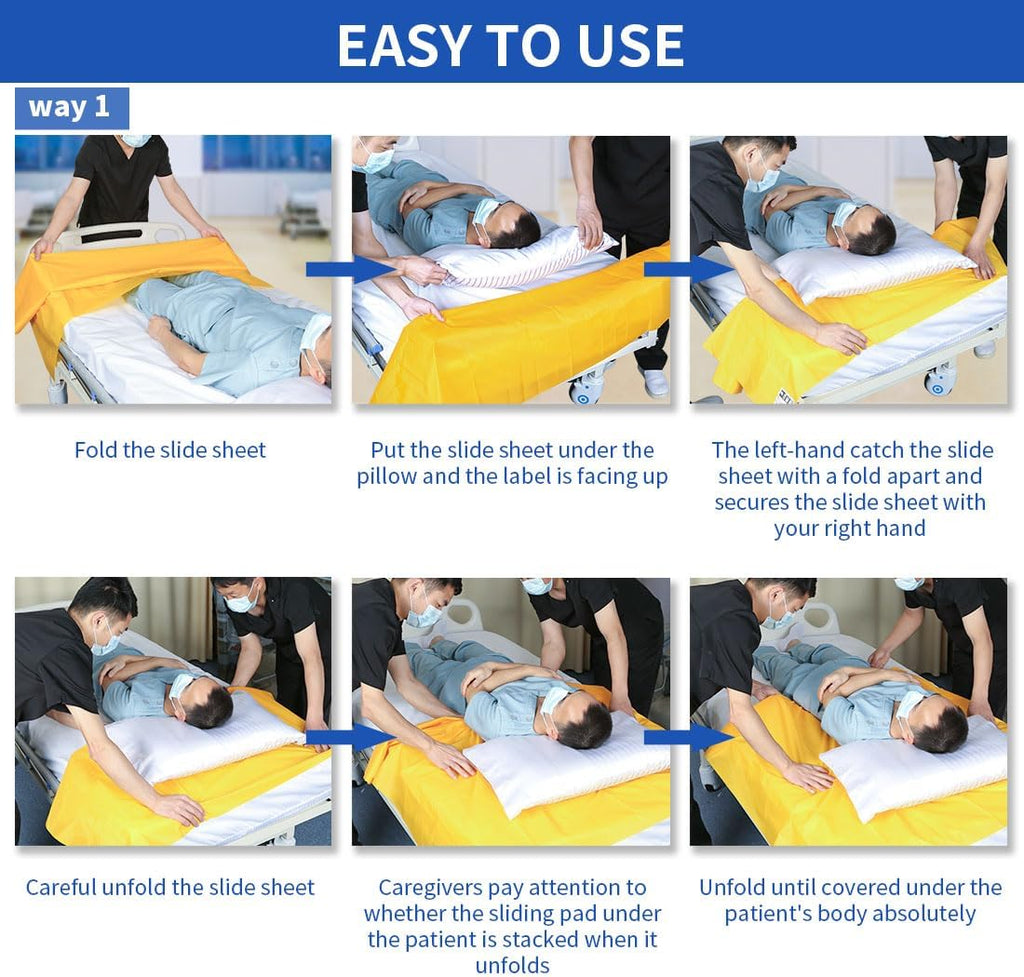 EASY TO USE

way 1

Fold the slide sheet

Put the slide sheet under the pillow and the label is facing up

The left-hand catch the slide sheet with a fold apart and secures the slide sheet with your right hand

Careful unfold the slide sheet

Caregivers pay attention to whether the sliding pad under the patient is stacked when it unfolds

Unfold until covered under the patient's body absolutely