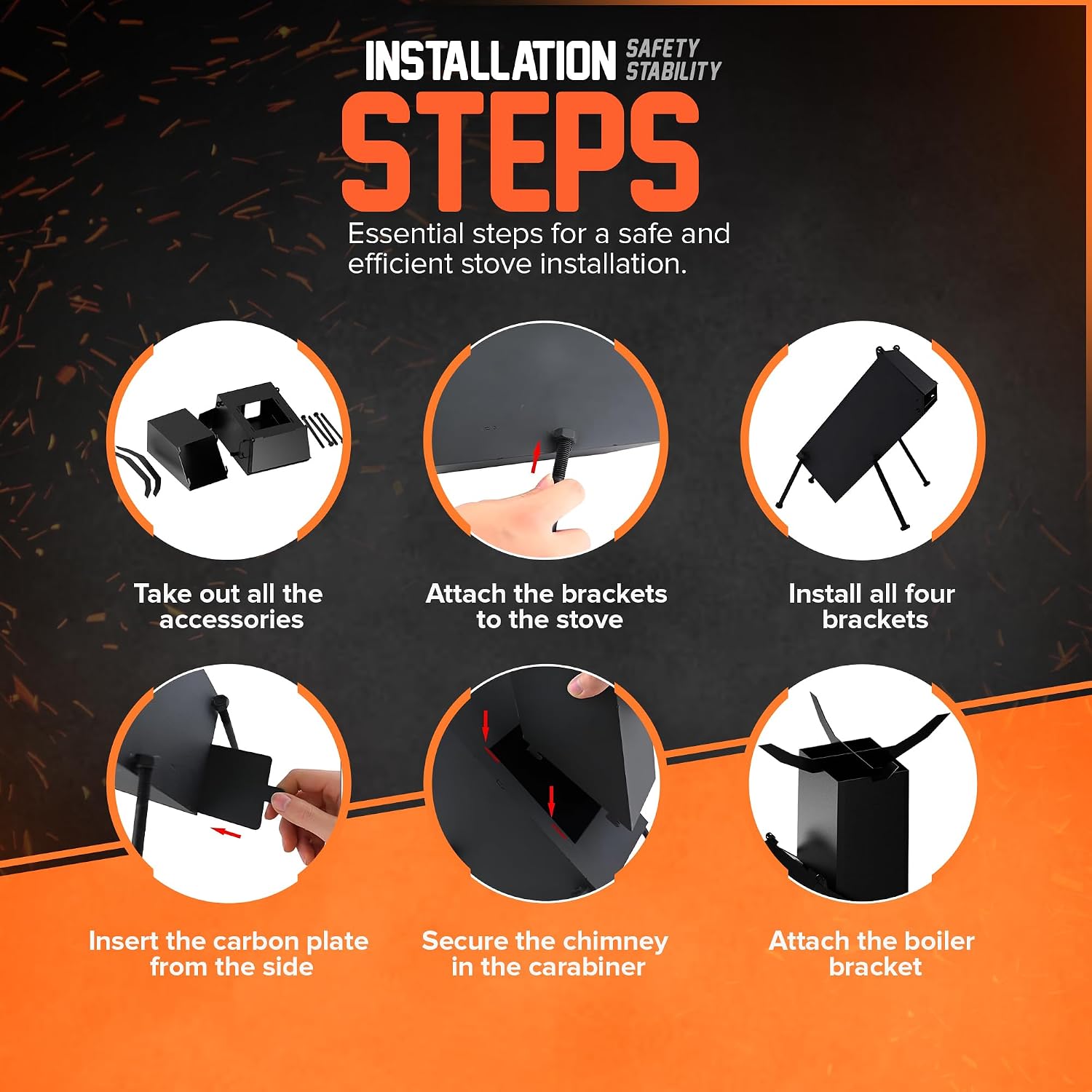 INSTALLATION SAFETY STABILITY

STEPS

Essential steps for a safe and efficient stove installation.

Take out all the accessories

Attach the brackets to the stove

Install all four brackets

Insert the carbon plate from the side

Secure the chimney in the carabiner

Attach the boiler bracket