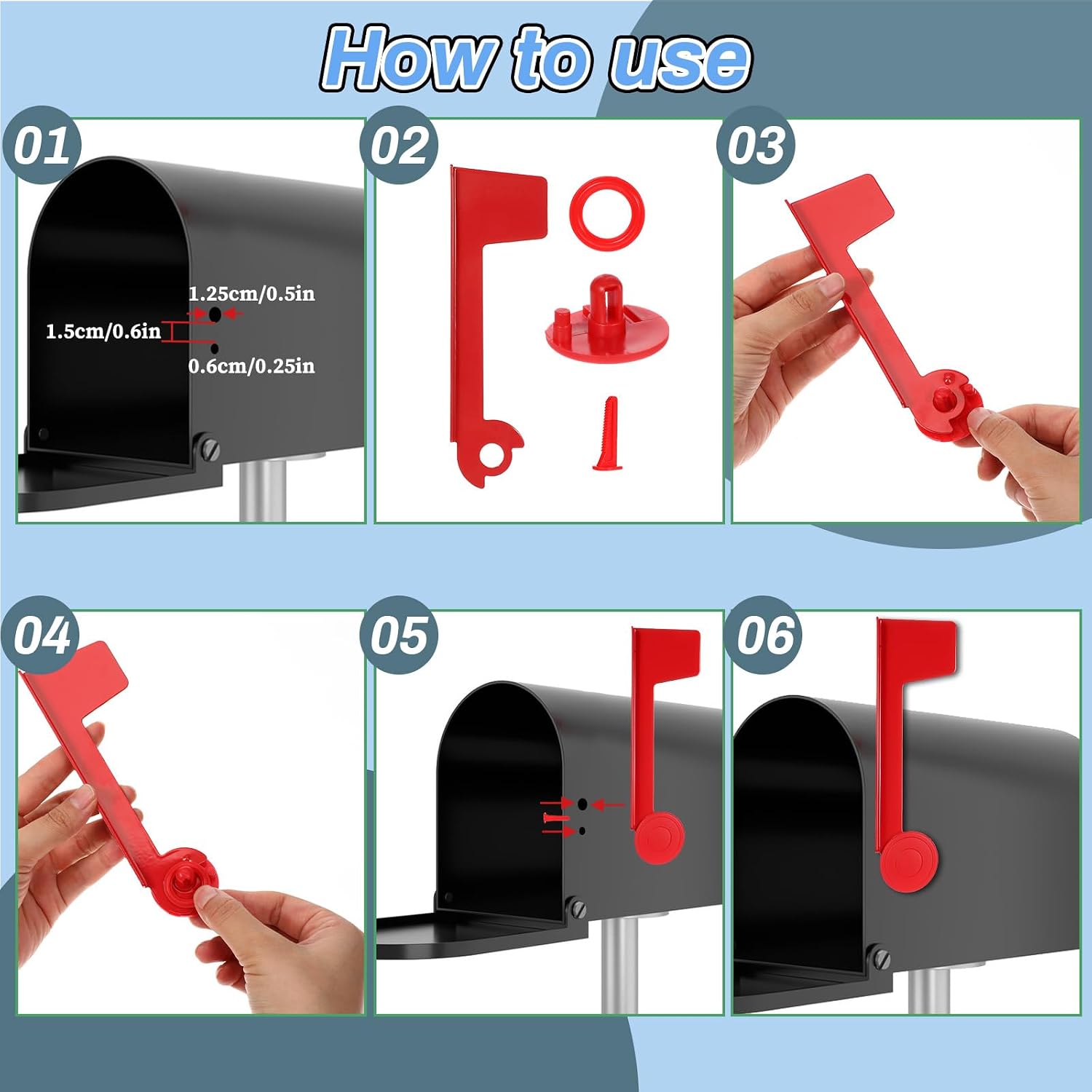 How to use

01

1.25cm/0.5in

1.5cm/0.6in

0.6cm/0.25in

02

03

04

05

06