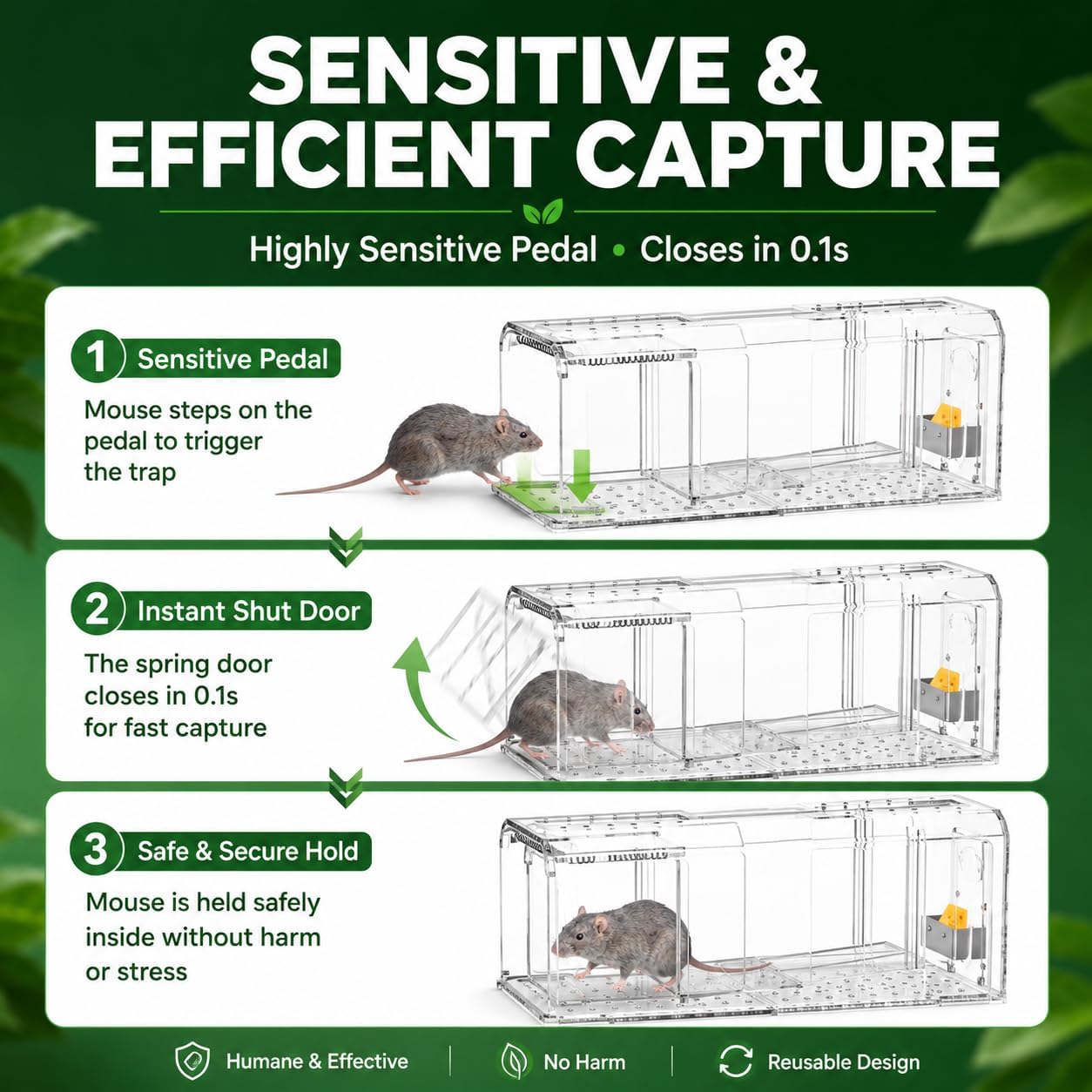 SENSITIVE & EFFICIENT CAPTURE

Highly Sensitive Pedal • Closes in 0.1s

1 Sensitive Pedal

Mouse steps on the pedal to trigger the trap

2 Instant Shut Door

The spring door closes in 0.1s for fast capture

3 Safe & Secure Hold

Mouse is held safely inside without harm or stress

Humane & Effective | No Harm | Reusable Design