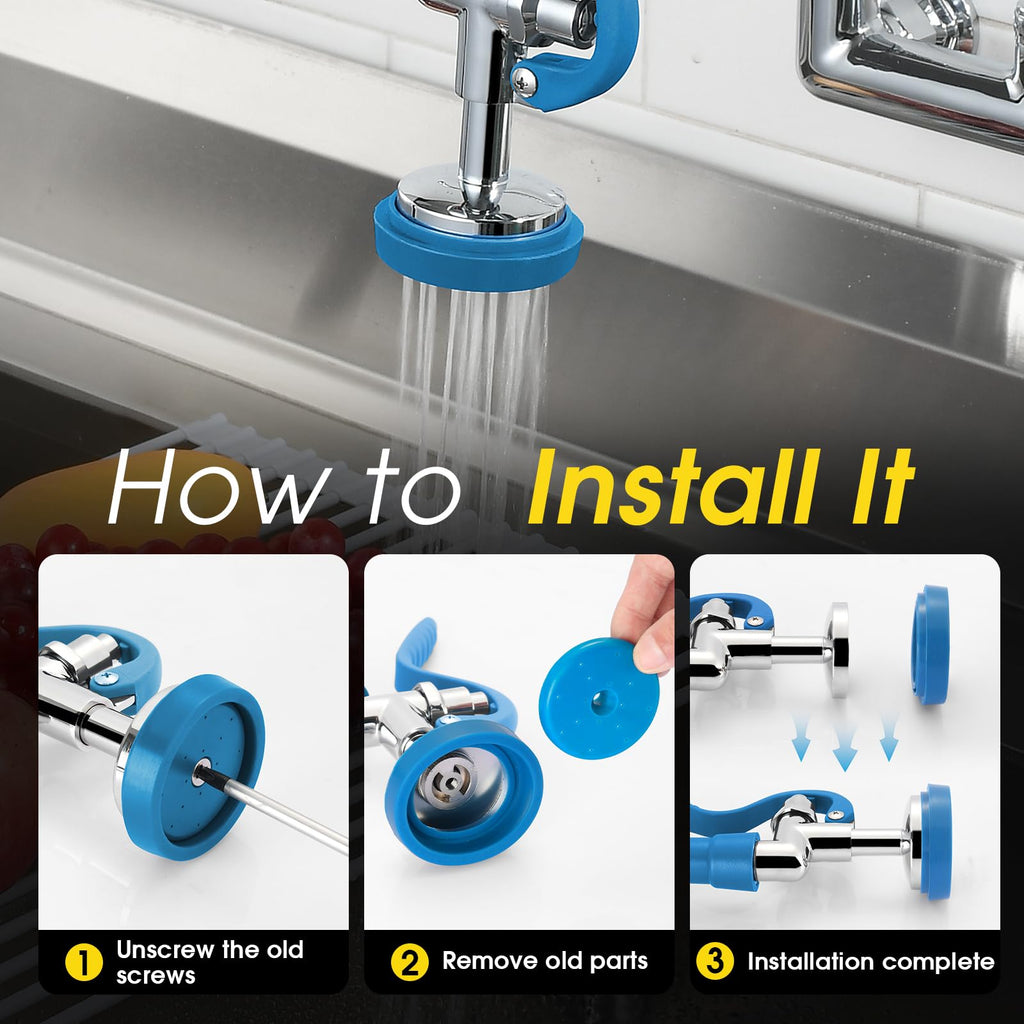 How to Install It

1 Unscrew the old screws

2 Remove old parts

3 Installation complete