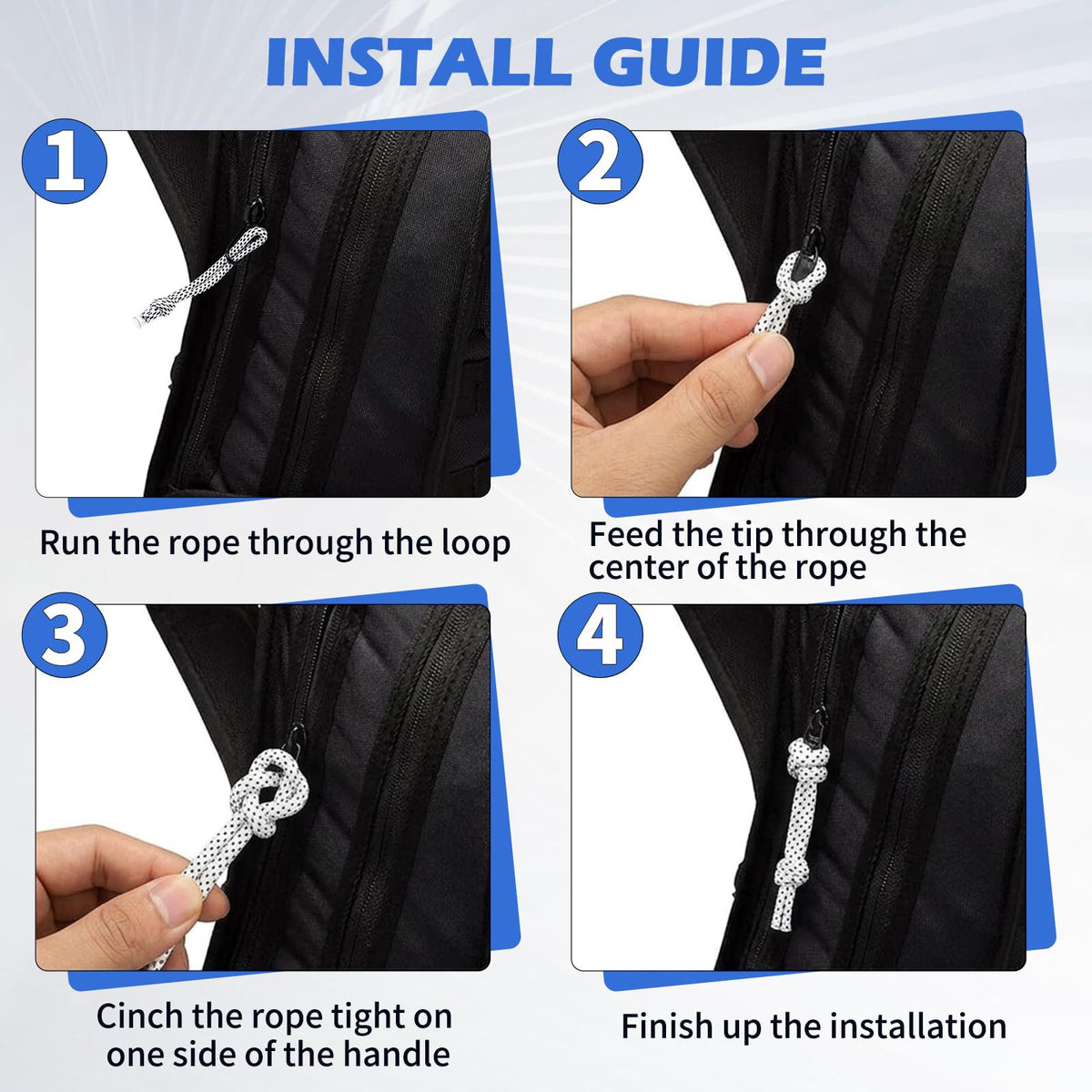 INSTALL GUIDE

1

Run the rope through the loop

2

Feed the tip through the center of the rope

3

Cinch the rope tight on one side of the handle

4

Finish up the installation